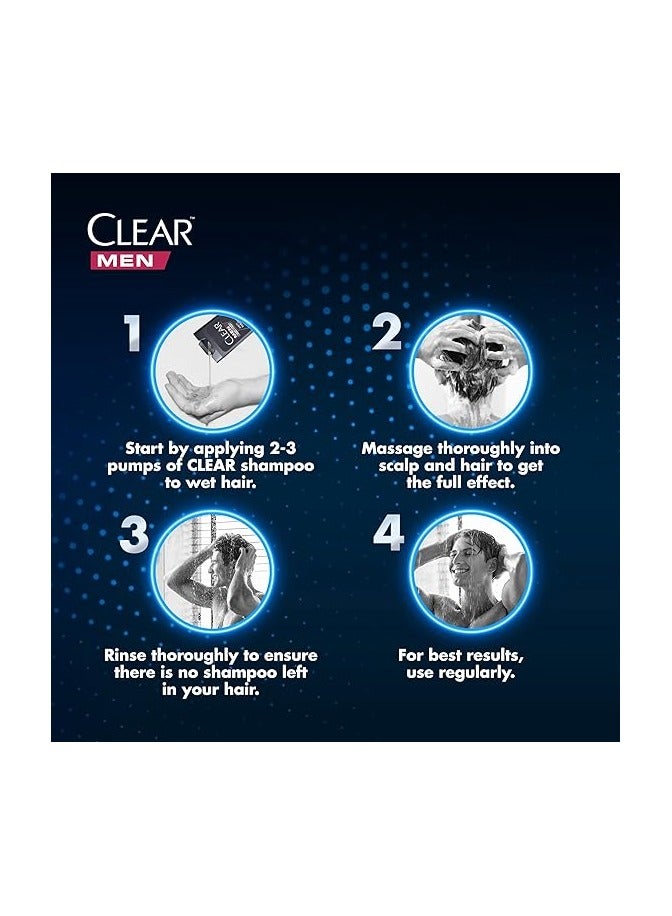 CLEAR™
MEN

1
Start by applying 2-3 pumps of CLEAR shampoo to wet hair.

2
Massage thoroughly into scalp and hair to get the full effect.

3
Rinse thoroughly to ensure there is no shampoo left in your hair.

4
For best results, use regularly.