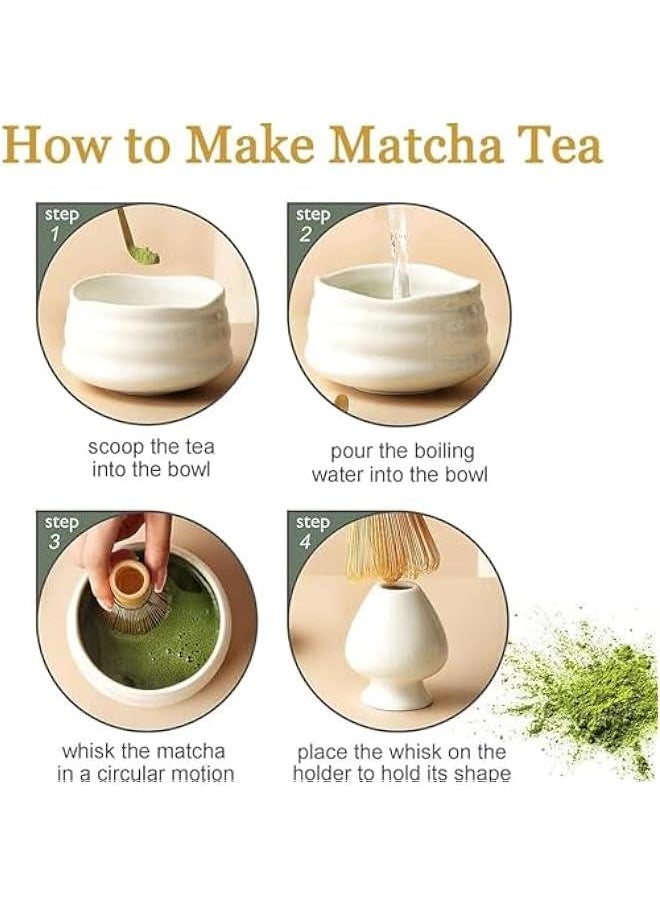 How to Make Matcha Tea

step 1

scoop the tea into the bowl

step 2

pour the boiling water into the bowl

step 3

whisk the matcha in a circular motion

step 4

place the whisk on the holder to hold its shape