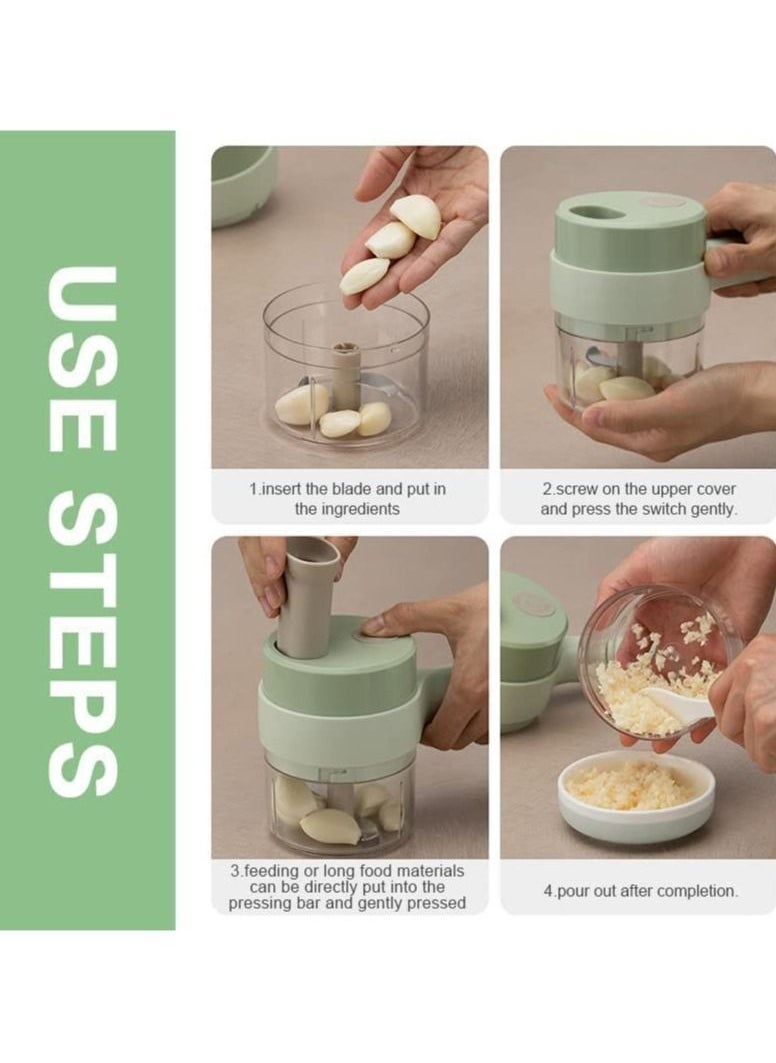 USE STEPS

1.insert the blade and put in the ingredients

2.screw on the upper cover and press the switch gently.

3.feeding or long food materials can be directly put into the pressing bar and gently pressed

4.pour out after completion.