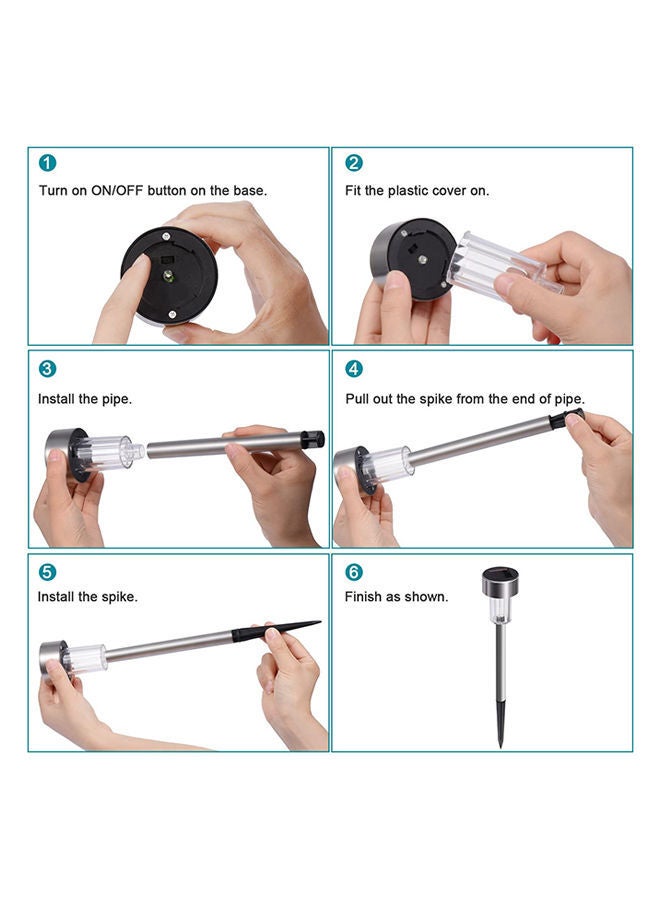 1
Turn on ON/OFF button on the base.

2
Fit the plastic cover on.

3
Install the pipe.

4
Pull out the spike from the end of pipe.

5
Install the spike.

6
Finish as shown.