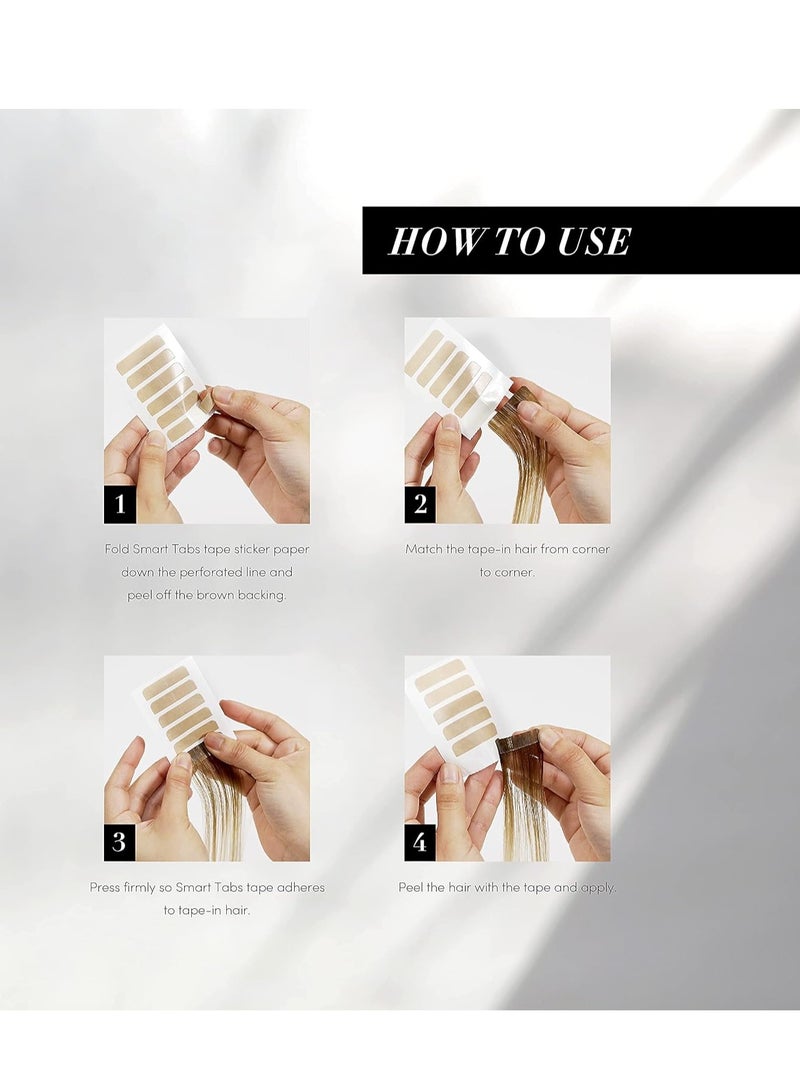 HOW TO USE

1

Fold Smart Tabs tape sticker paper down the perforated line and peel off the brown backing.

2

Match the tape-in hair from corner to corner.

3

Press firmly so Smart Tabs tape adheres to tape-in hair.

4

Peel the hair with the tape and apply.