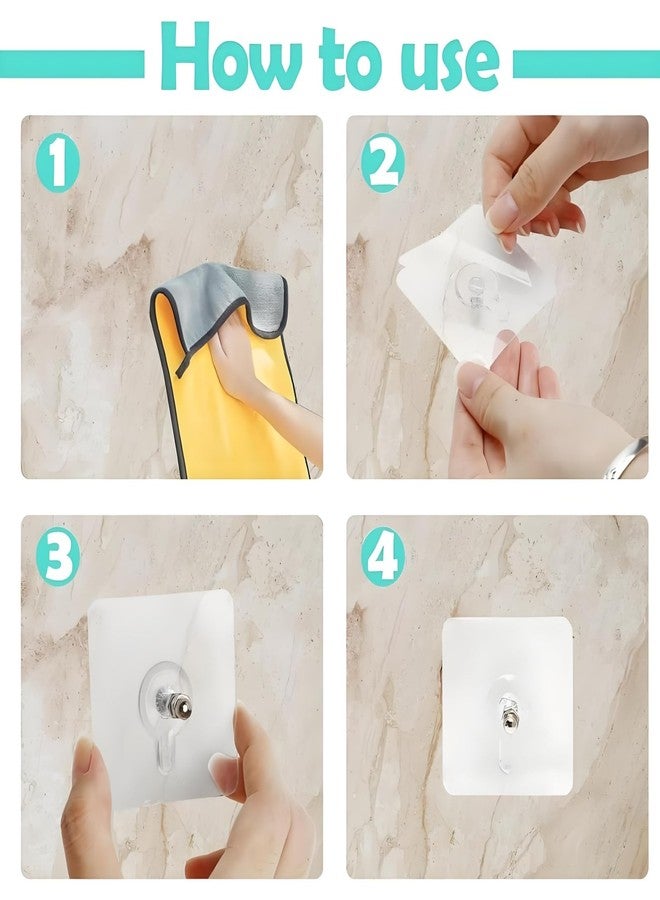 How to use

1

2

3

4