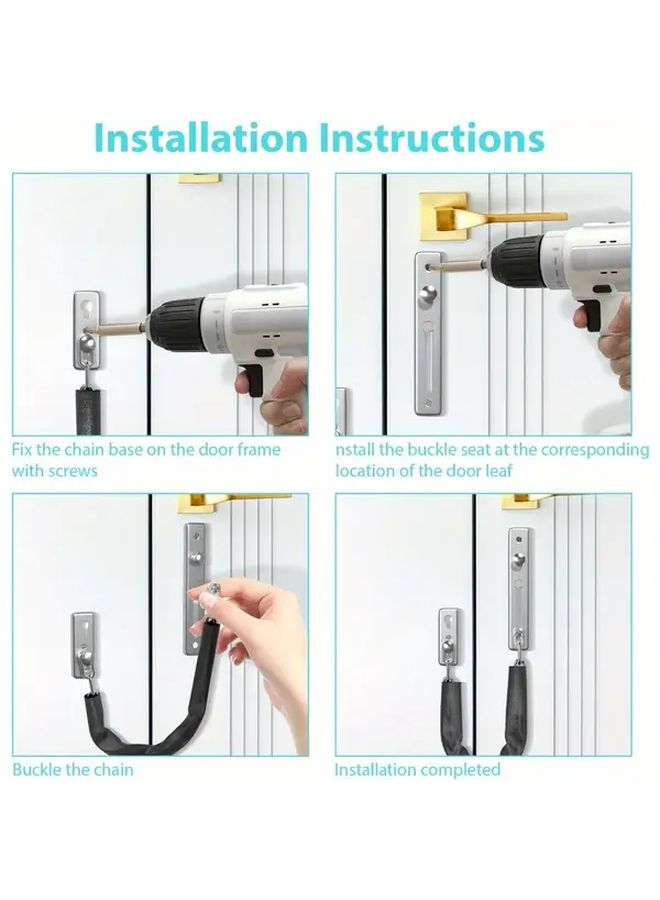 Installation Instructions

Fix the chain base on the door frame with screws

nstall the buckle seat at the corresponding location of the door leaf

Buckle the chain

Installation completed