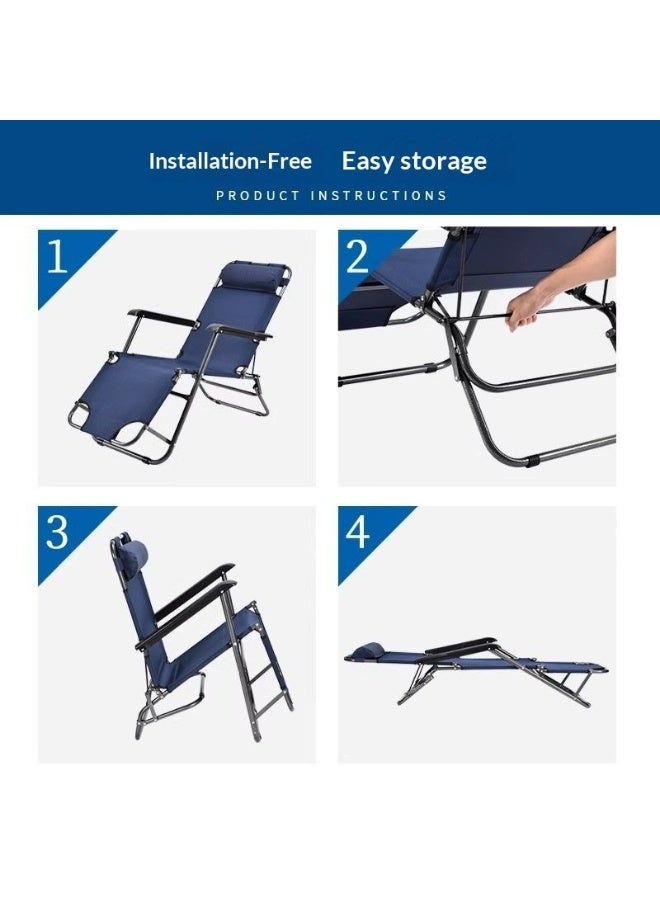 Installation-Free Easy storage

PRODUCT INSTRUCTIONS

1

2

3

4