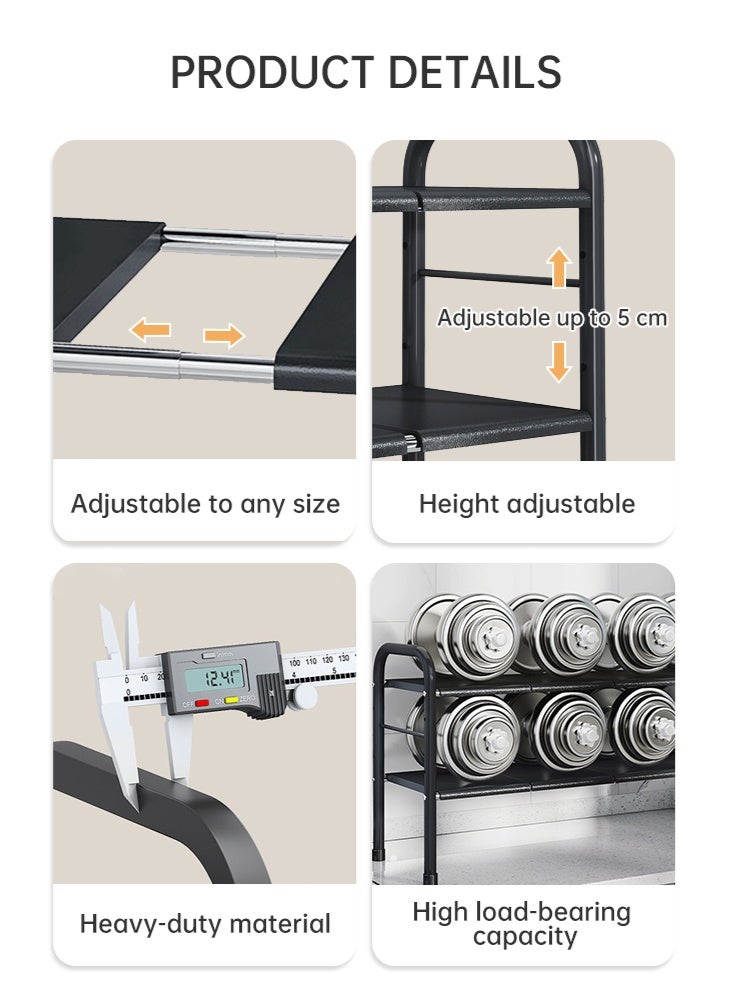 PRODUCT DETAILS

Adjustable to any size

Adjustable up to 5 cm

Height adjustable

0 10 20

100 110 120 130

12.41

OFF ON ZERO

Heavy-duty material

High load-bearing capacity