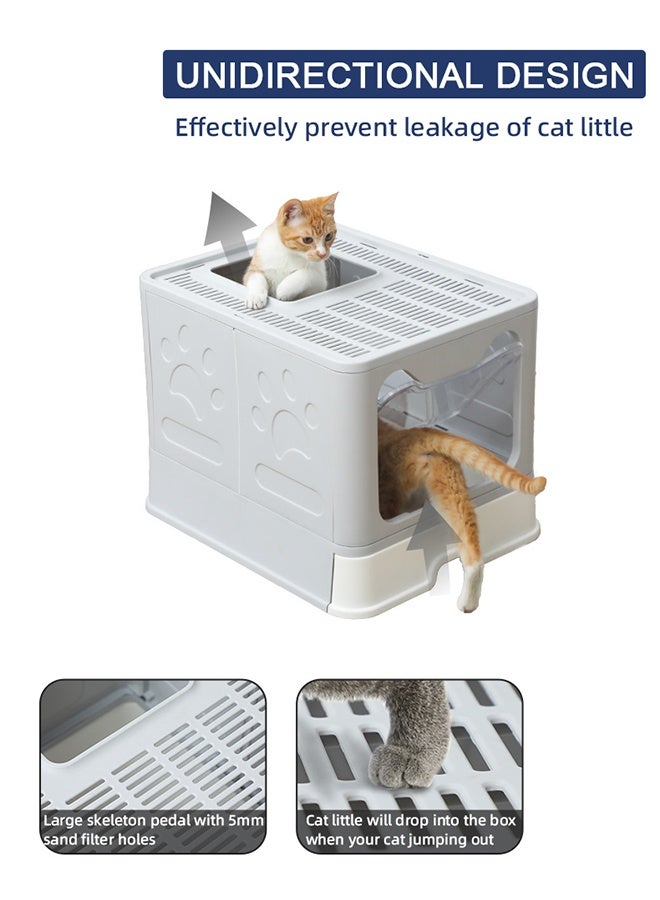 UNIDIRECTIONAL DESIGN

Effectively prevent leakage of cat little

Large skeleton pedal with 5mm sand filter holes

Cat little will drop into the box when your cat jumping out