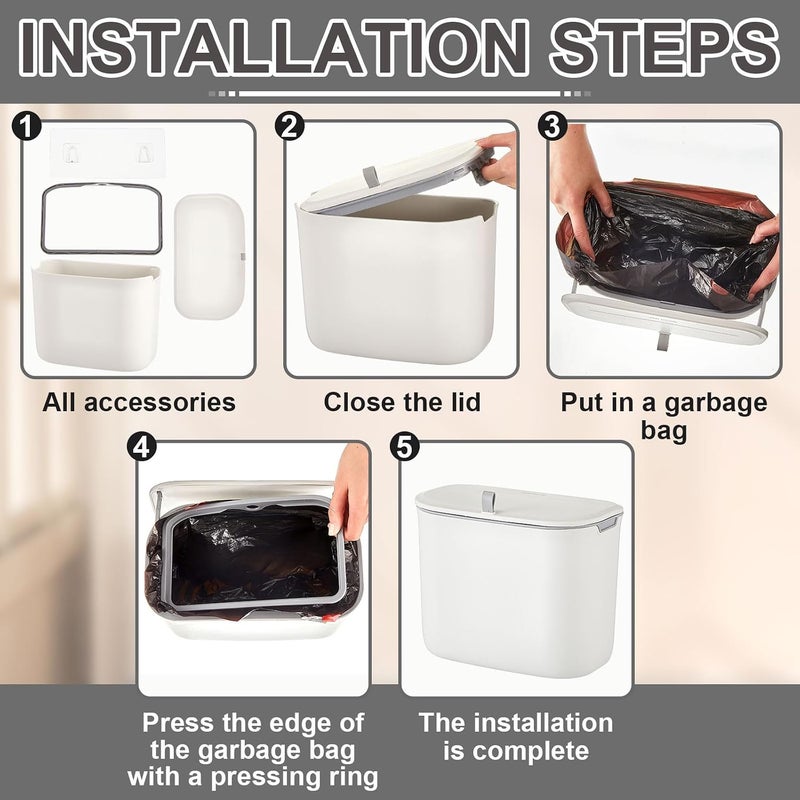 INSTALLATION STEPS

1

All accessories

2

Close the lid

3

Put in a garbage bag

4

Press the edge of the garbage bag with a pressing ring

5

The installation is complete