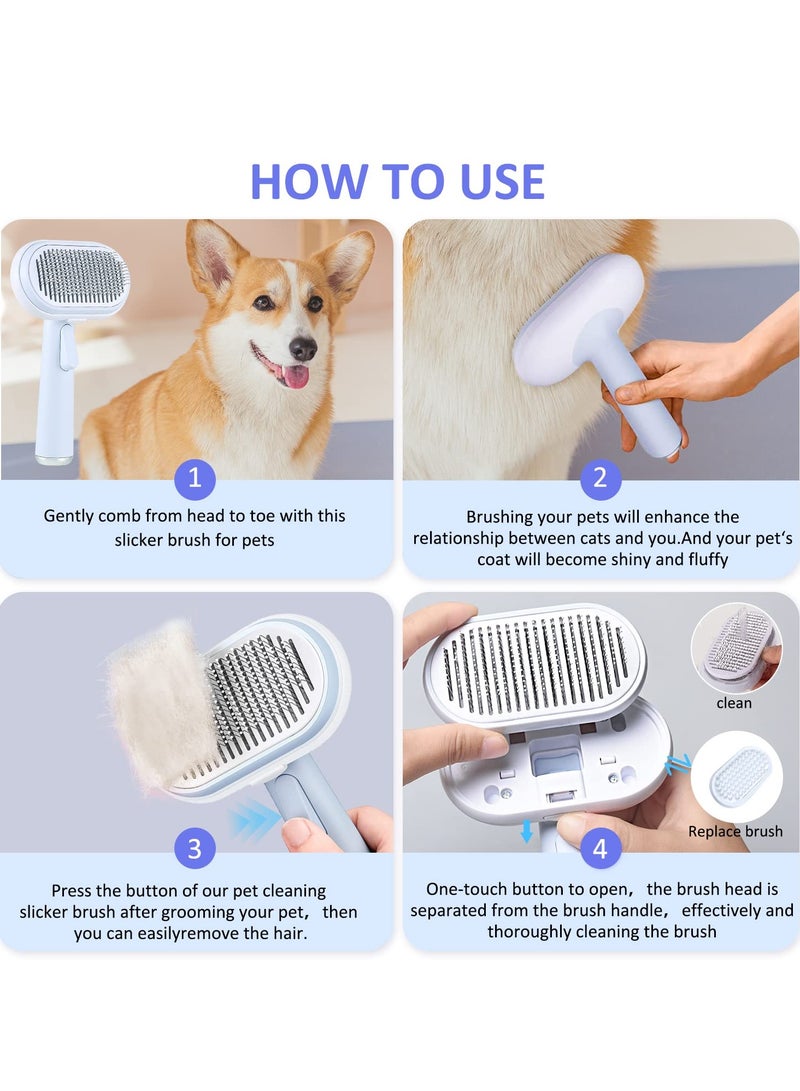 HOW TO USE

1

Gently comb from head to toe with this slicker brush for pets

2

Brushing your pets will enhance the relationship between cats and you.And your pet's coat will become shiny and fluffy

3

Press the button of our pet cleaning slicker brush after grooming your pet, then you can easilyremove the hair.

clean

Replace brush

4

One-touch button to open, the brush head is separated from the brush handle, effectively and thoroughly cleaning the brush