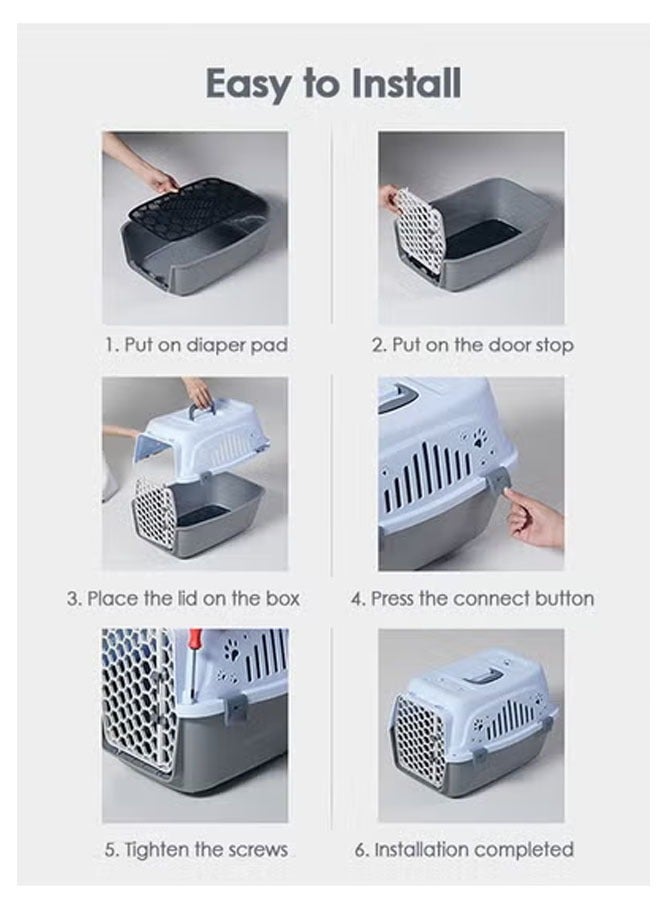 Easy to Install

1. Put on diaper pad

2. Put on the door stop

3. Place the lid on the box

4. Press the connect button

5. Tighten the screws

6. Installation completed