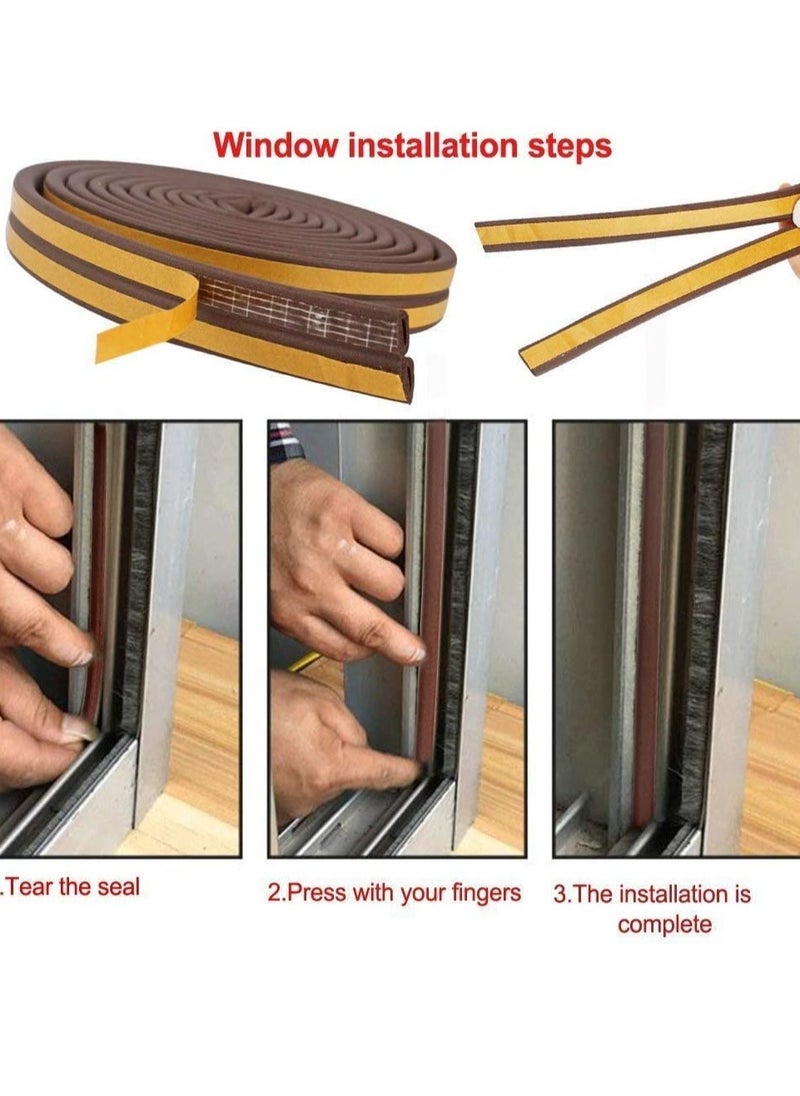 Window installation steps

.Tear the seal

2.Press with your fingers

3.The installation is complete