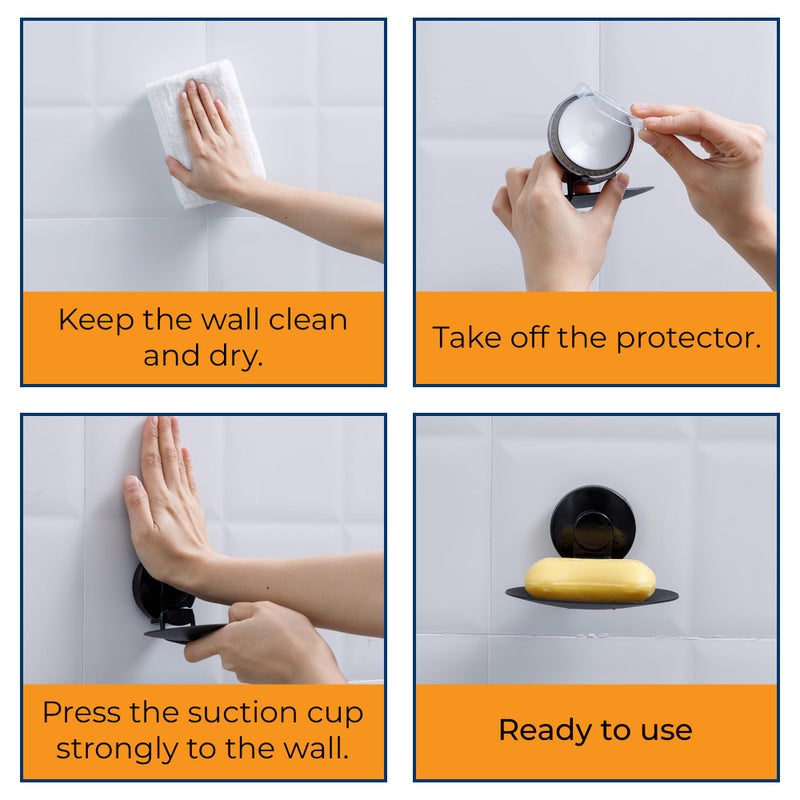 Keep the wall clean and dry.

Take off the protector.

Press the suction cup strongly to the wall.

Ready to use