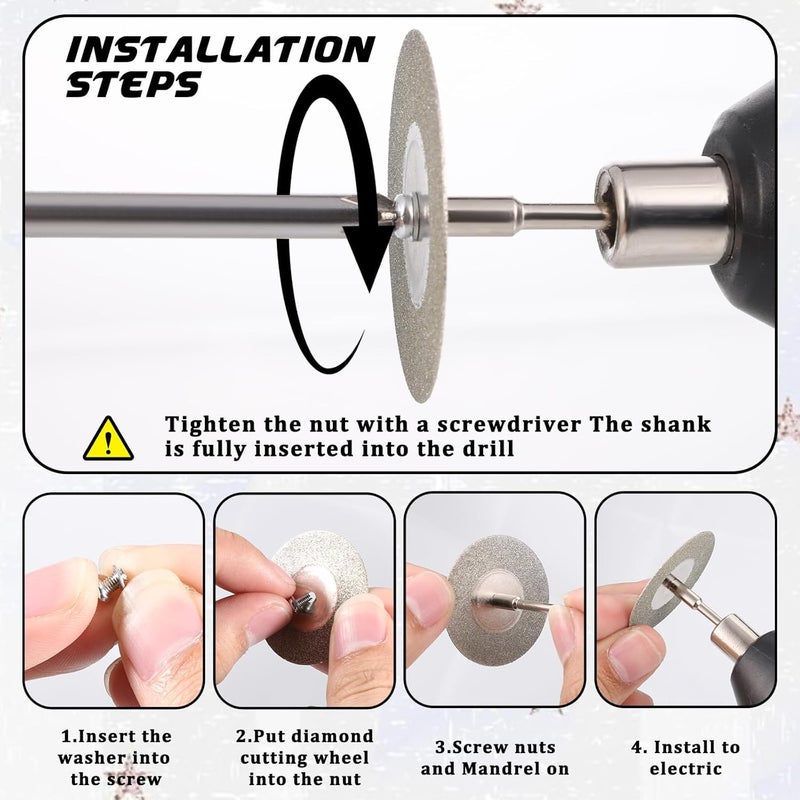 INSTALLATION STEPS

Tighten the nut with a screwdriver The shank is fully inserted into the drill

1.Insert the washer into the screw

2.Put diamond cutting wheel into the nut

3.Screw nuts and Mandrel on

4. Install to electric