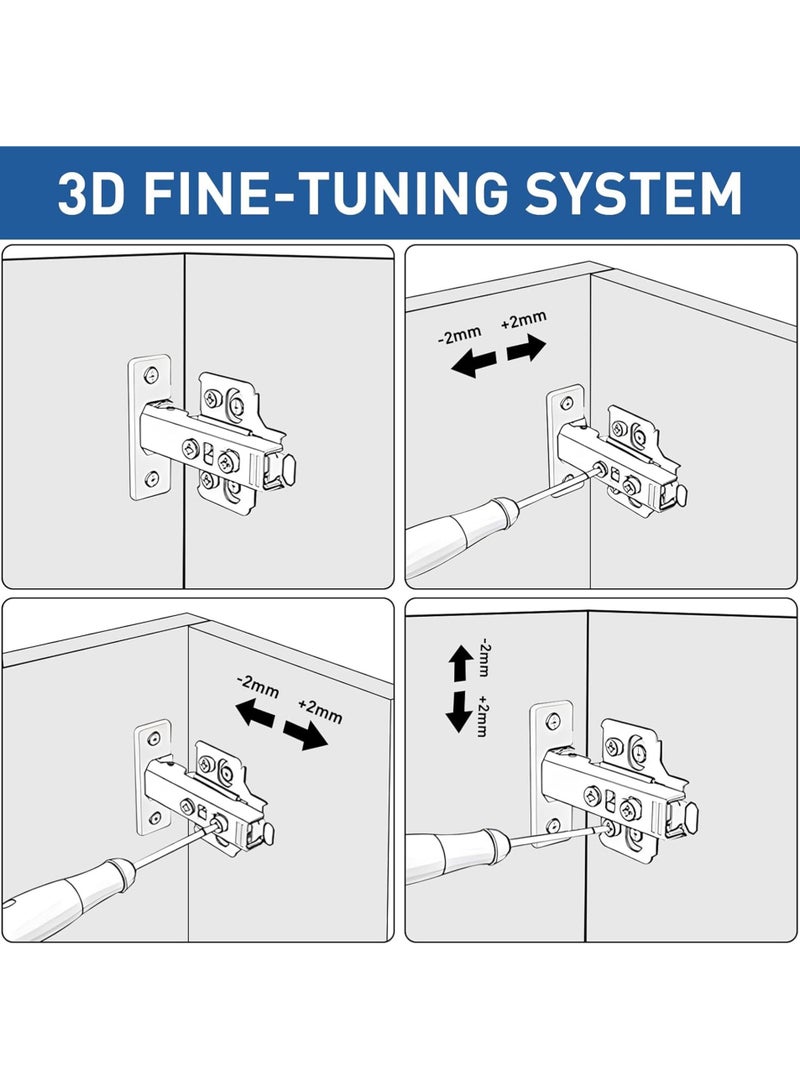 3D FINE-TUNING SYSTEM

-2mm +2mm

-2mm +2mm

-2mm +2mm