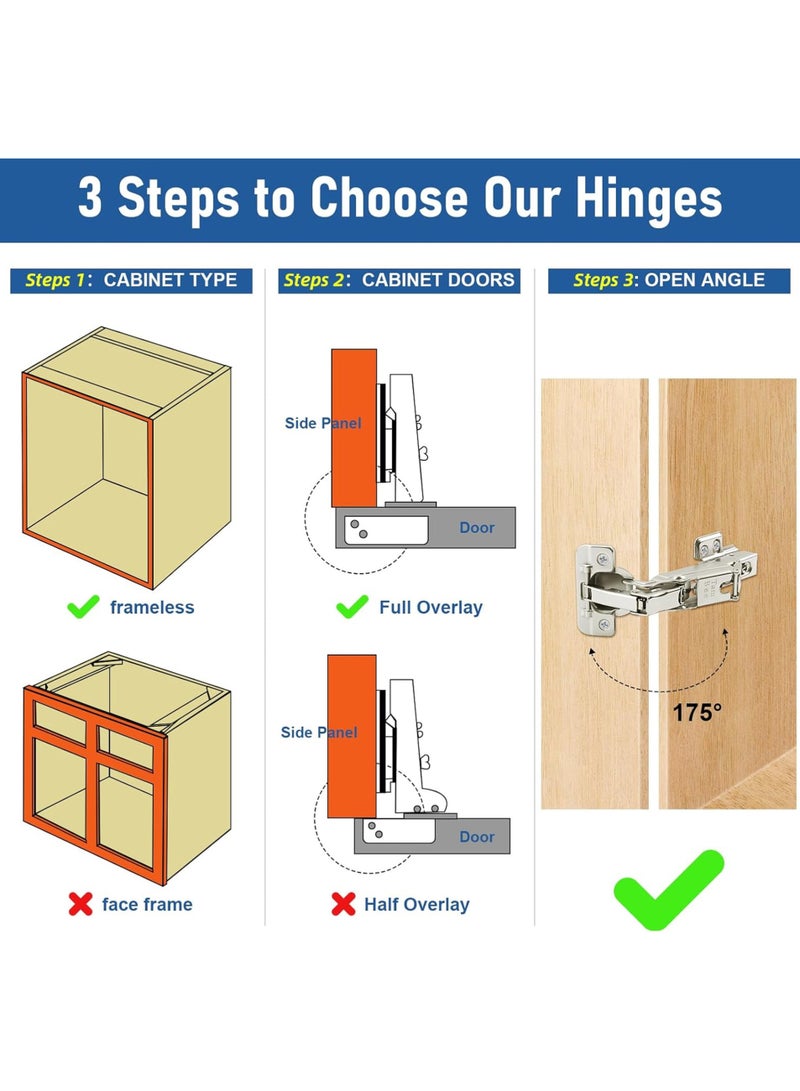 3 Steps to Choose Our Hinges

Steps 1: CABINET TYPE

frameless

face frame

Steps 2: CABINET DOORS

Side Panel

Door

Full Overlay

Side Panel

Door

Half Overlay

Steps 3: OPEN ANGLE

175°