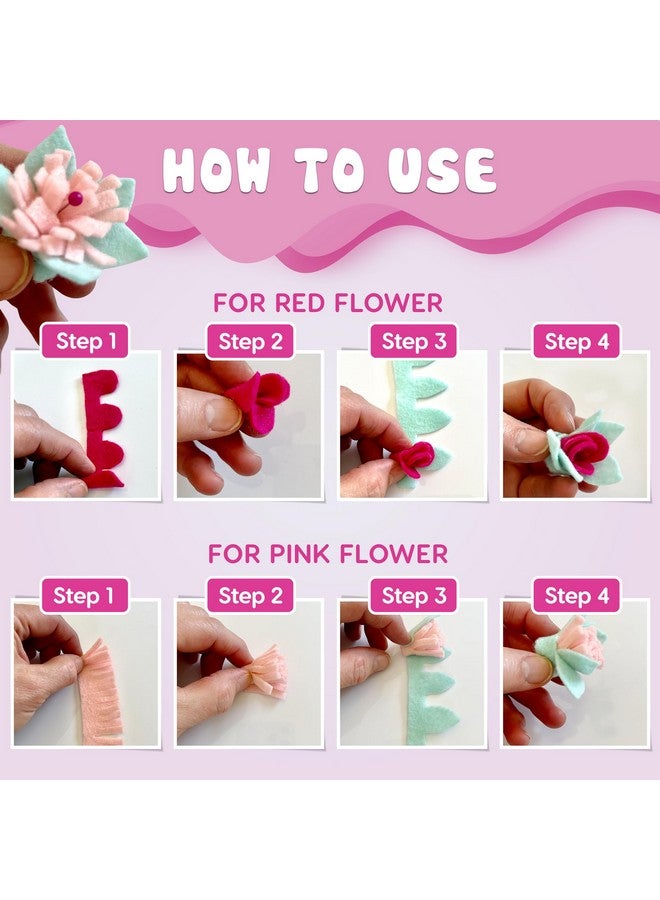 HOW TO USE

FOR RED FLOWER

Step 1

Step 2

Step 3

Step 4

FOR PINK FLOWER

Step 1

Step 2

Step 3

Step 4