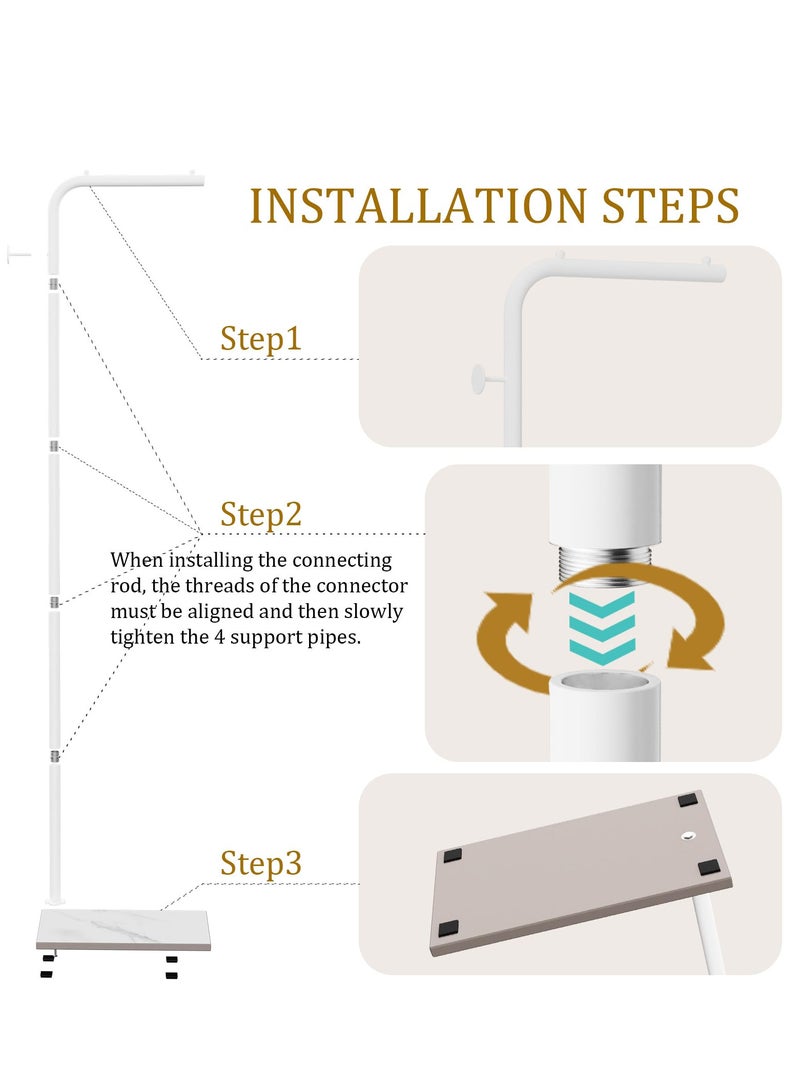 INSTALLATION STEPS

Step1

Step2

When installing the connecting rod, the threads of the connector must be aligned and then slowly tighten the 4 support pipes.

Step3