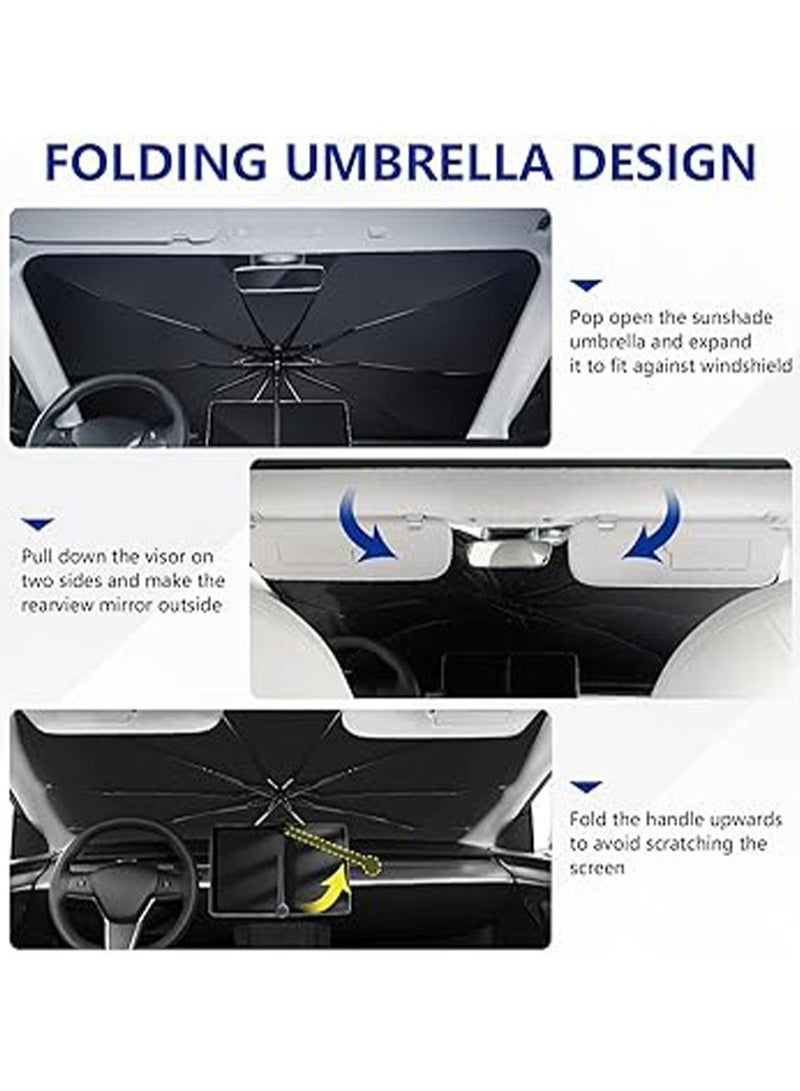 FOLDING UMBRELLA DESIGN

Pop open the sunshade umbrella and expand it to fit against windshield

Pull down the visor on two sides and make the rearview mirror outside

Fold the handle upwards to avoid scratching the screen