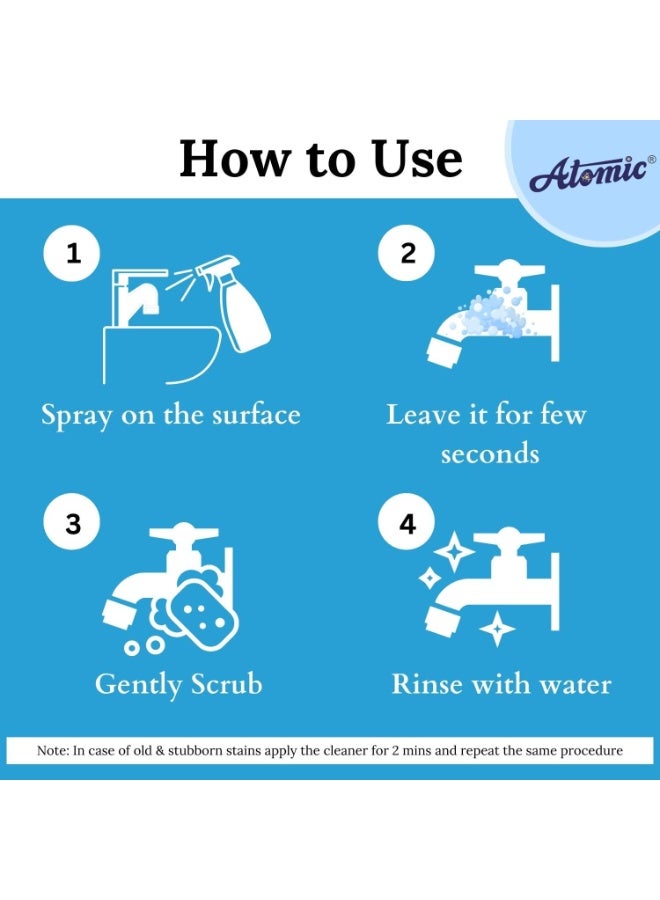 How to Use

Atomic®

1

Spray on the surface

2

Leave it for few seconds

3

Gently Scrub

4

Rinse with water

Note: In case of old & stubborn stains apply the cleaner for 2 mins and repeat the same procedure