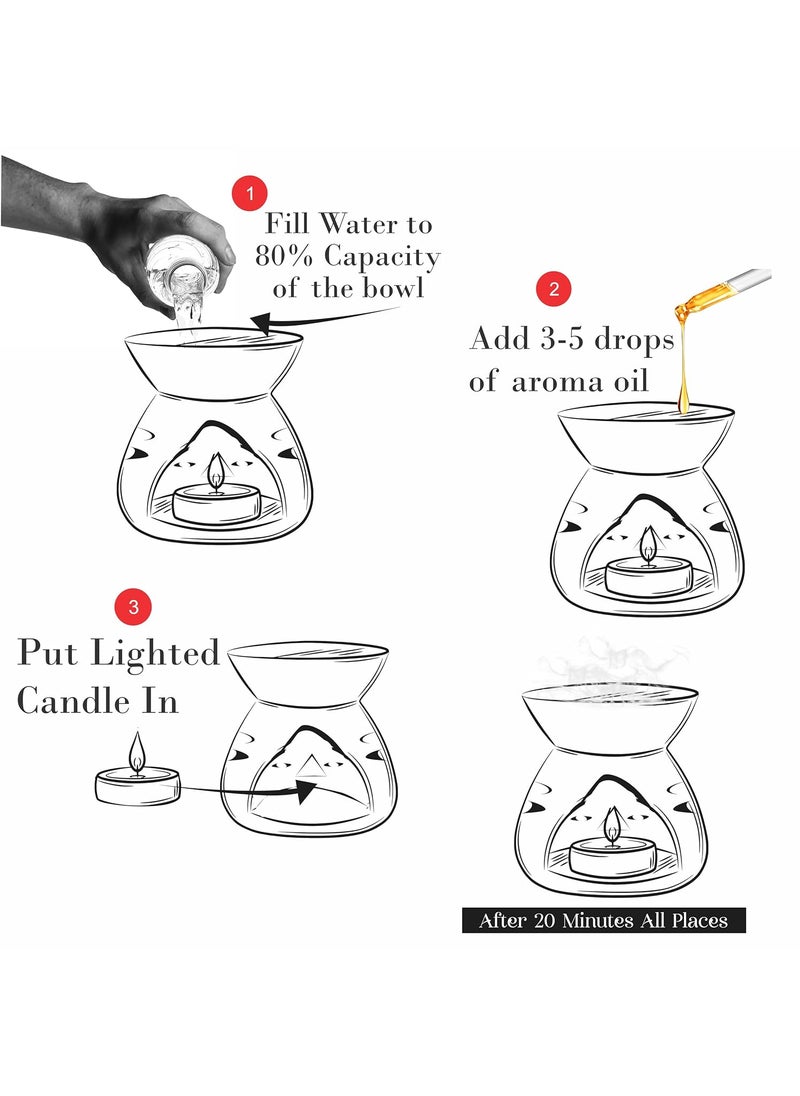 1
Fill Water to 80% Capacity of the bowl

2
Add 3-5 drops of aroma oil

3
Put Lighted Candle In

After 20 Minutes All Places