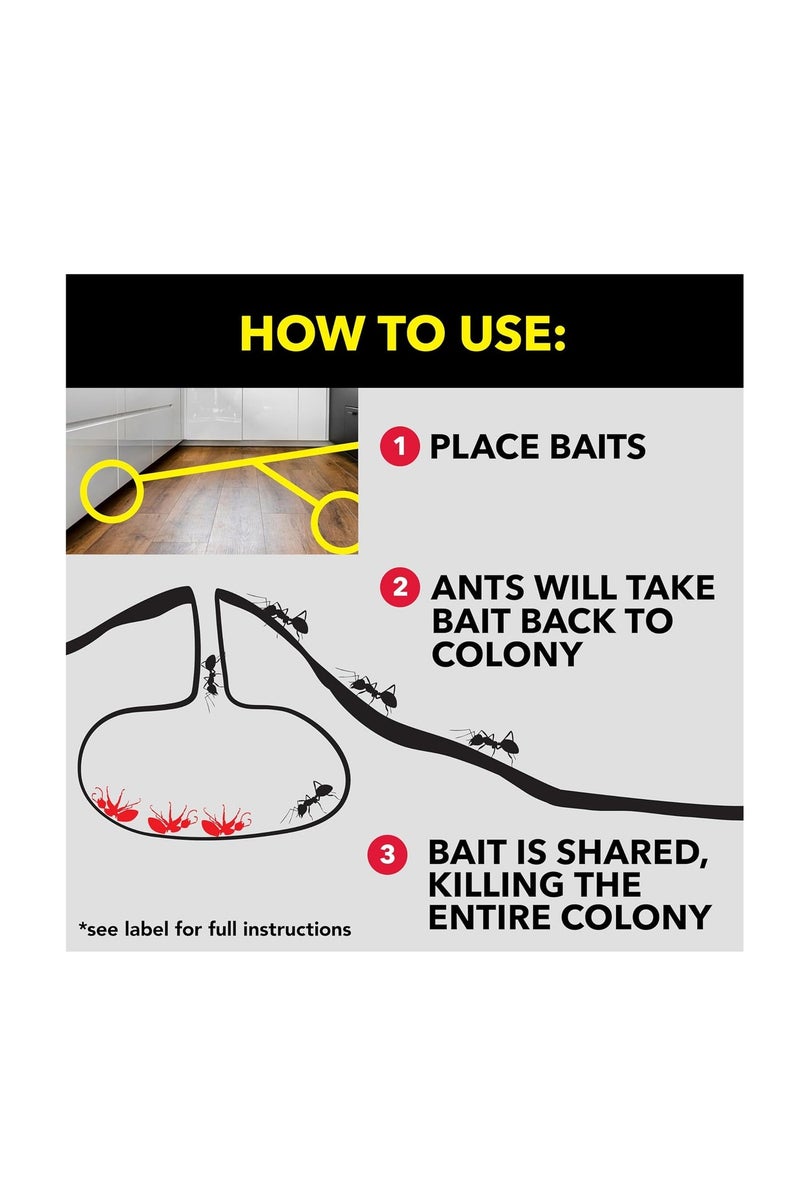 HOW TO USE:

1 PLACE BAITS

2 ANTS WILL TAKE BAIT BACK TO COLONY

3 BAIT IS SHARED, KILLING THE ENTIRE COLONY

*see label for full instructions