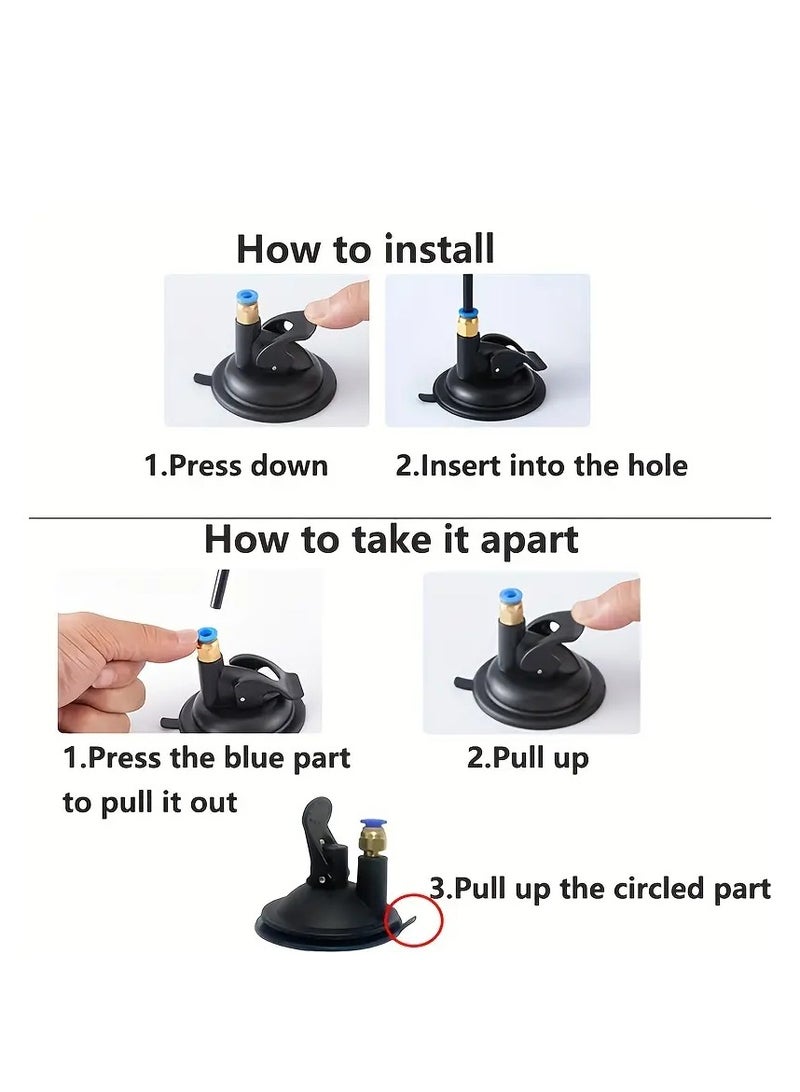 How to install

1.Press down

2.Insert into the hole

How to take it apart

1.Press the blue part to pull it out

2.Pull up

3.Pull up the circled part