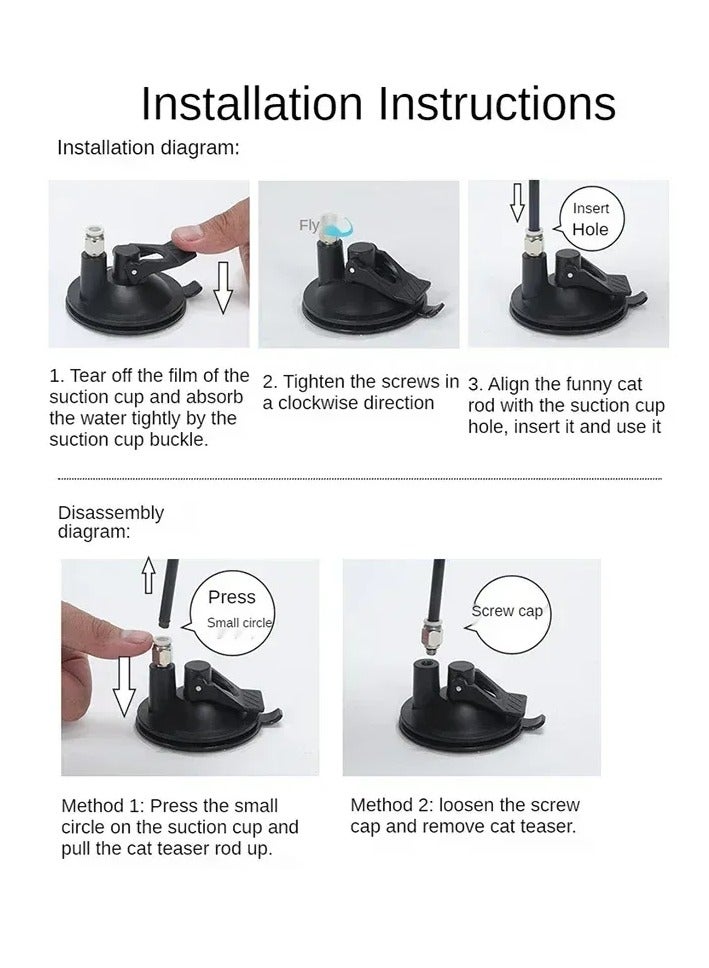 Installation Instructions

Installation diagram:

Fly

Insert
Hole

1. Tear off the film of the suction cup and absorb the water tightly by the suction cup buckle.

2. Tighten the screws in a clockwise direction

3. Align the funny cat rod with the suction cup hole, insert it and use it

Disassembly diagram:

Press
Small circle

Screw cap

Method 1: Press the small circle on the suction cup and pull the cat teaser rod up.

Method 2: loosen the screw cap and remove cat teaser.