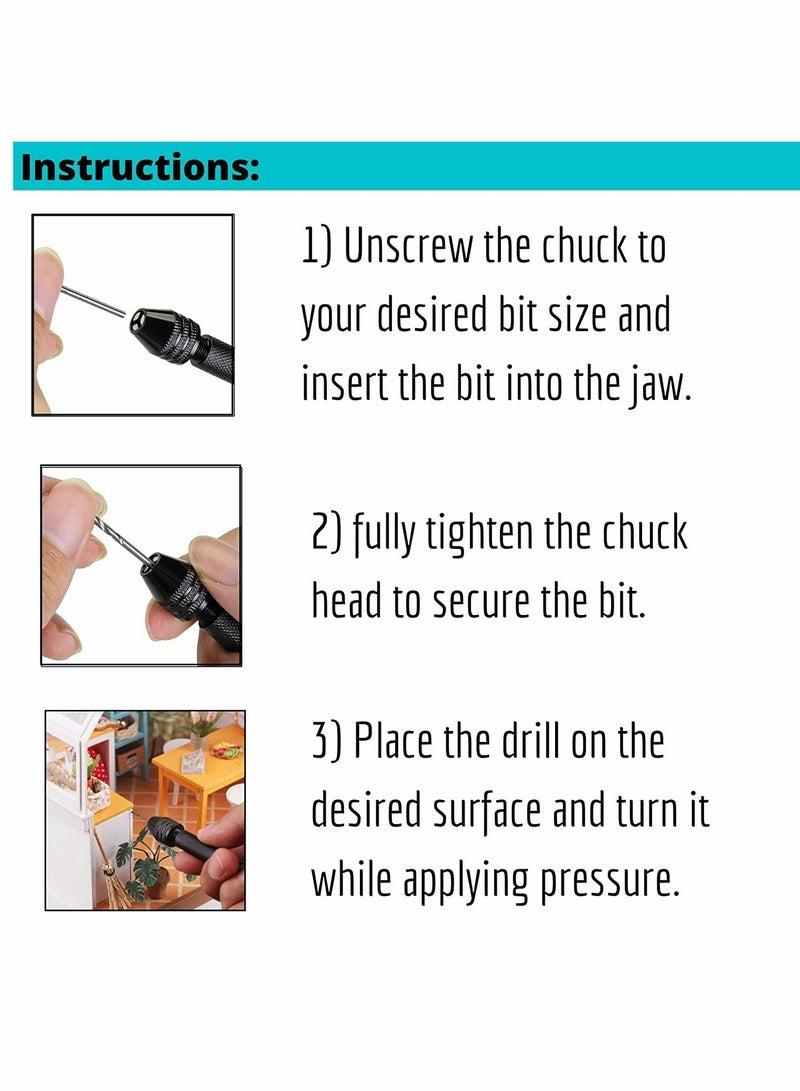 Instructions:

1) Unscrew the chuck to your desired bit size and insert the bit into the jaw.

2) fully tighten the chuck head to secure the bit.

3) Place the drill on the desired surface and turn it while applying pressure.