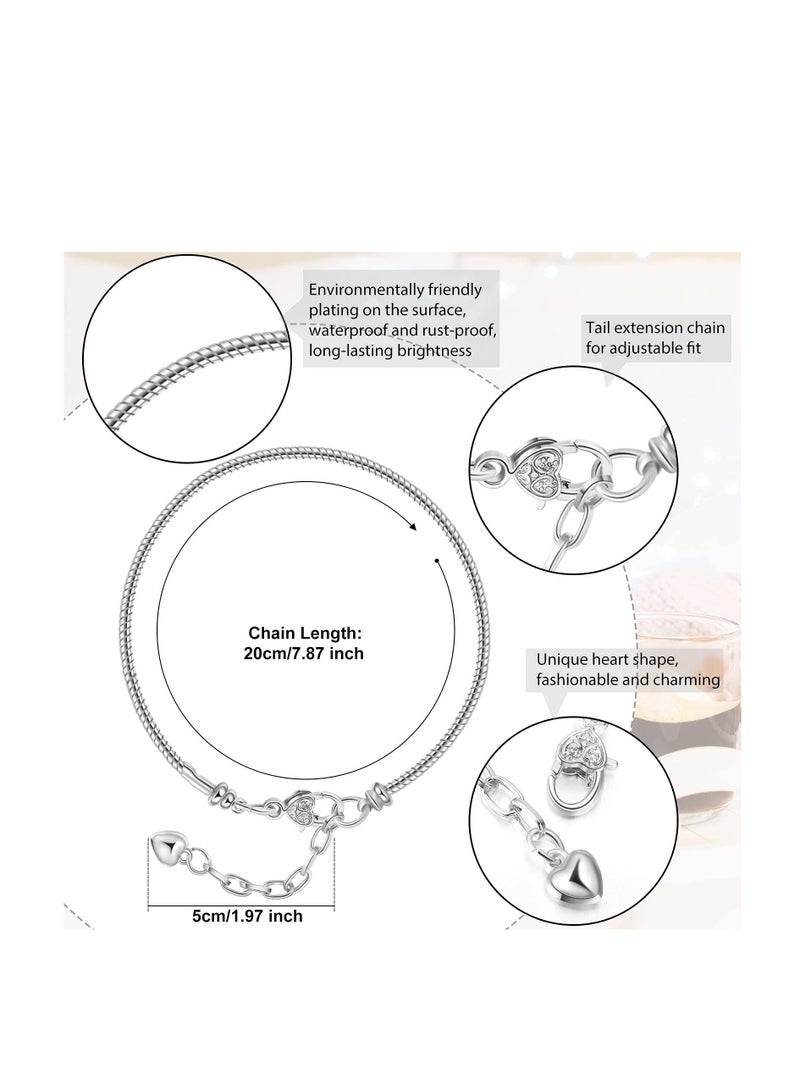 Environmentally friendly plating on the surface, waterproof and rust-proof, long-lasting brightness

Tail extension chain for adjustable fit

Chain Length:
20cm/7.87 inch

Unique heart shape, fashionable and charming

5cm/1.97 inch