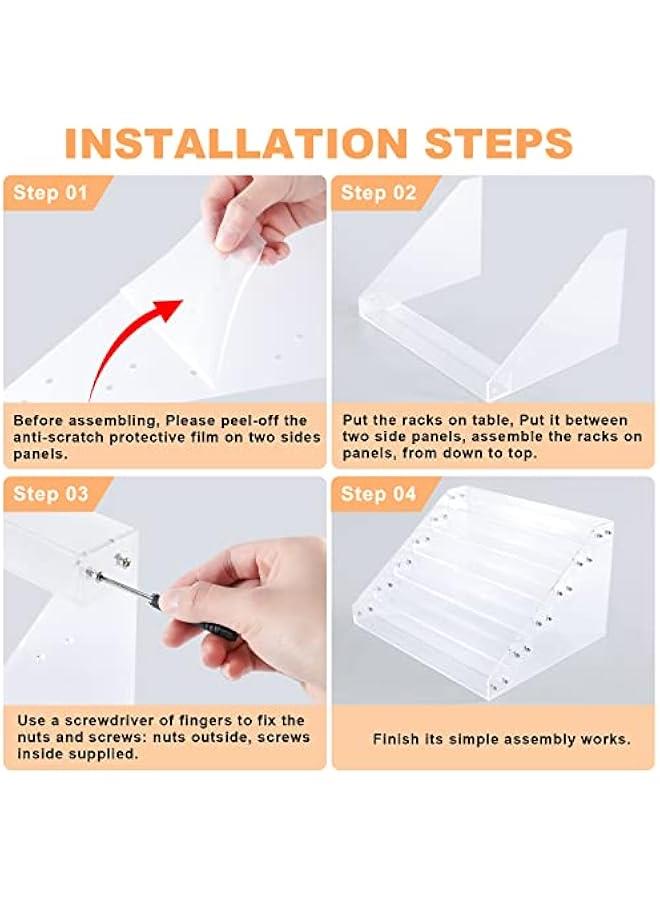 INSTALLATION STEPS

Step 01

Before assembling, Please peel-off the anti-scratch protective film on two sides panels.

Step 02

Put the racks on table, Put it between two side panels, assemble the racks on panels, from down to top.

Step 03

Use a screwdriver of fingers to fix the nuts and screws: nuts outside, screws inside supplied.

Step 04

Finish its simple assembly works.