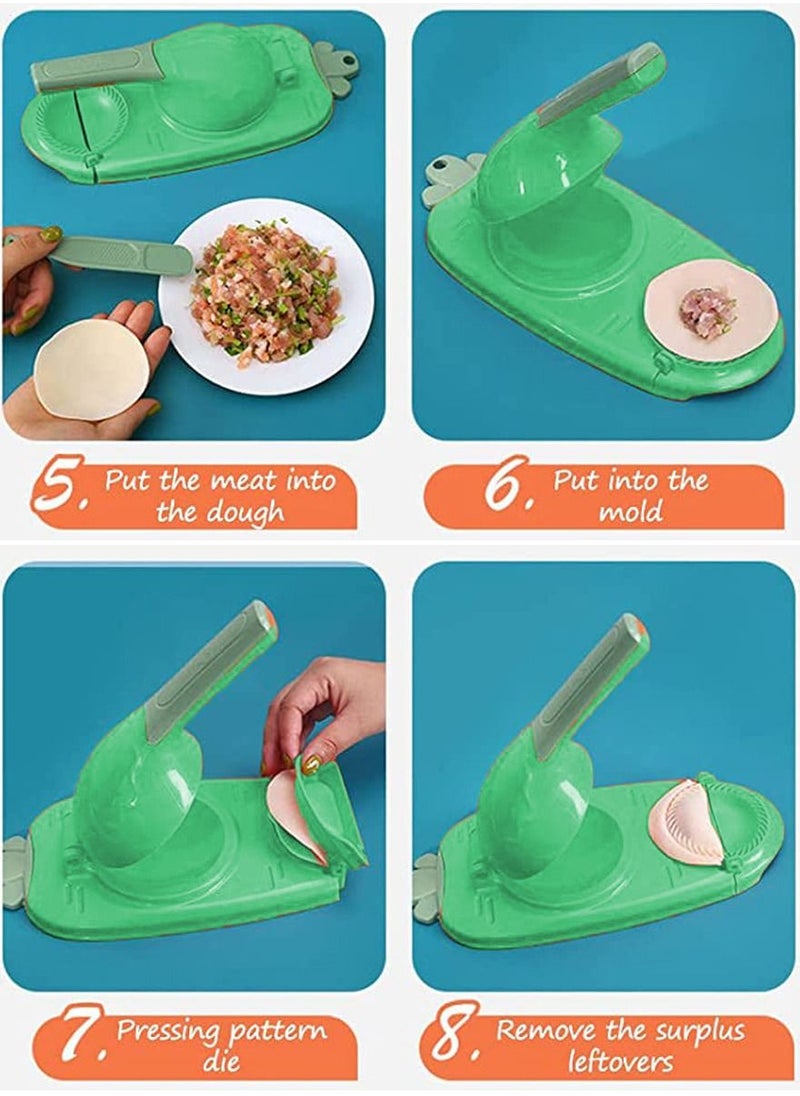 5. Put the meat into the dough

6. Put into the mold

7. Pressing pattern die

8. Remove the surplus leftovers