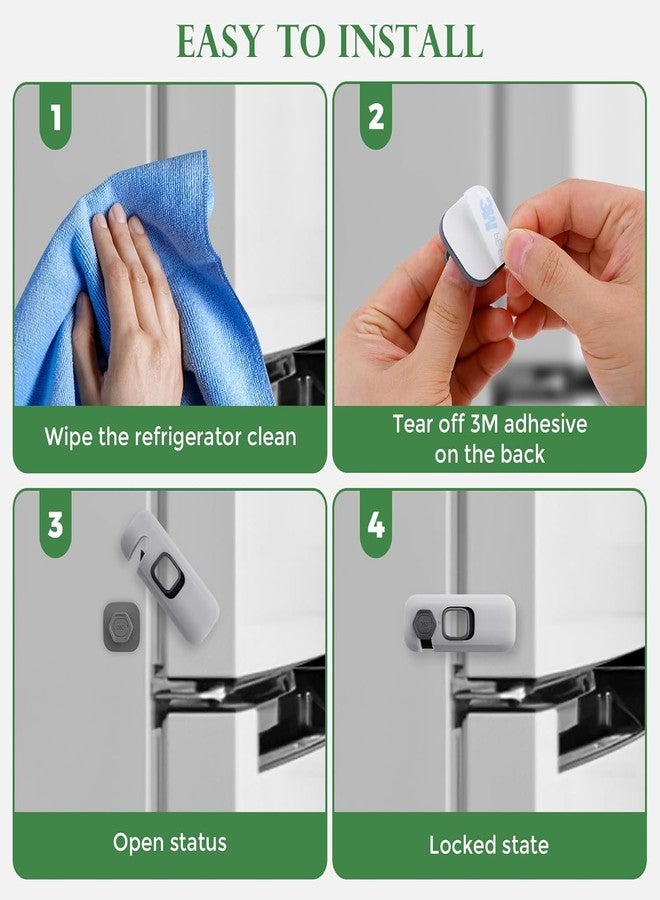 EASY TO INSTALL

1

Wipe the refrigerator clean

2

3M

Tear off 3M adhesive on the back

3

Open status

4

Locked state