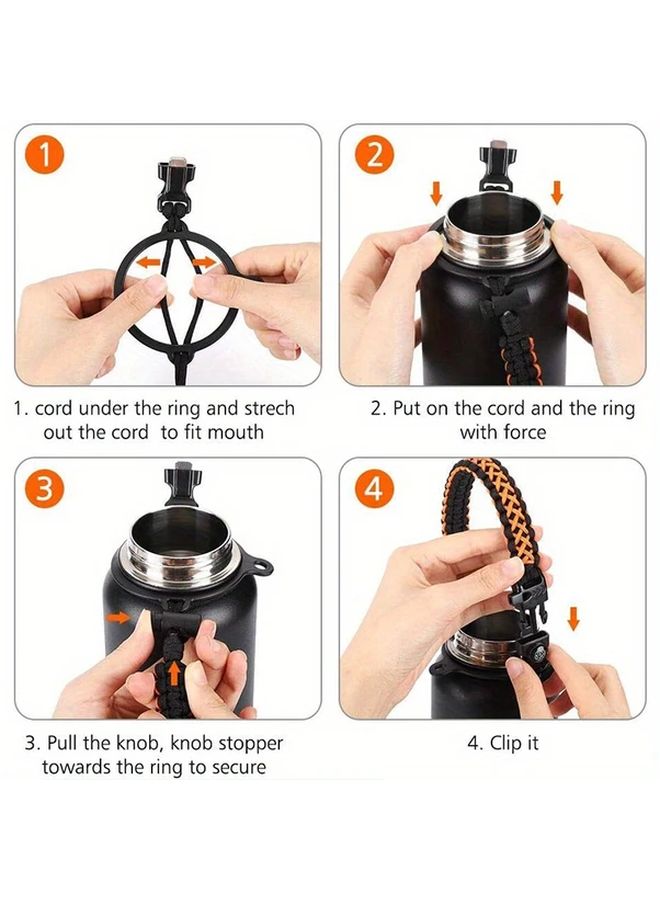 1

1. cord under the ring and strech out the cord to fit mouth

2

2. Put on the cord and the ring with force

3

3. Pull the knob, knob stopper towards the ring to secure

4

4. Clip it