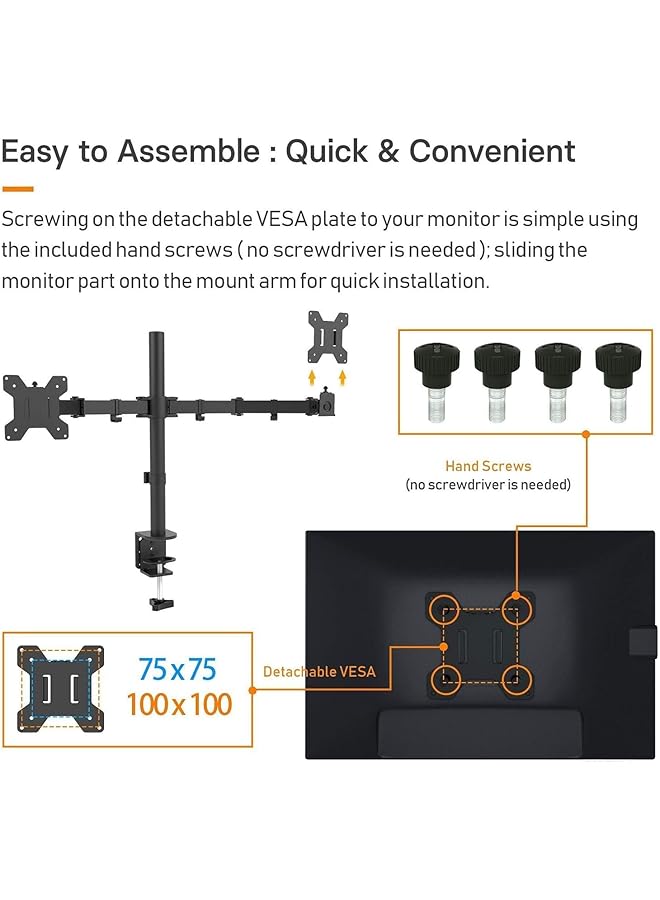 Easy to Assemble : Quick & Convenient

Screwing on the detachable VESA plate to your monitor is simple using the included hand screws ( no screwdriver is needed ); sliding the monitor part onto the mount arm for quick installation.

Hand Screws
(no screwdriver is needed)

75 x 75
100 x 100

Detachable VESA