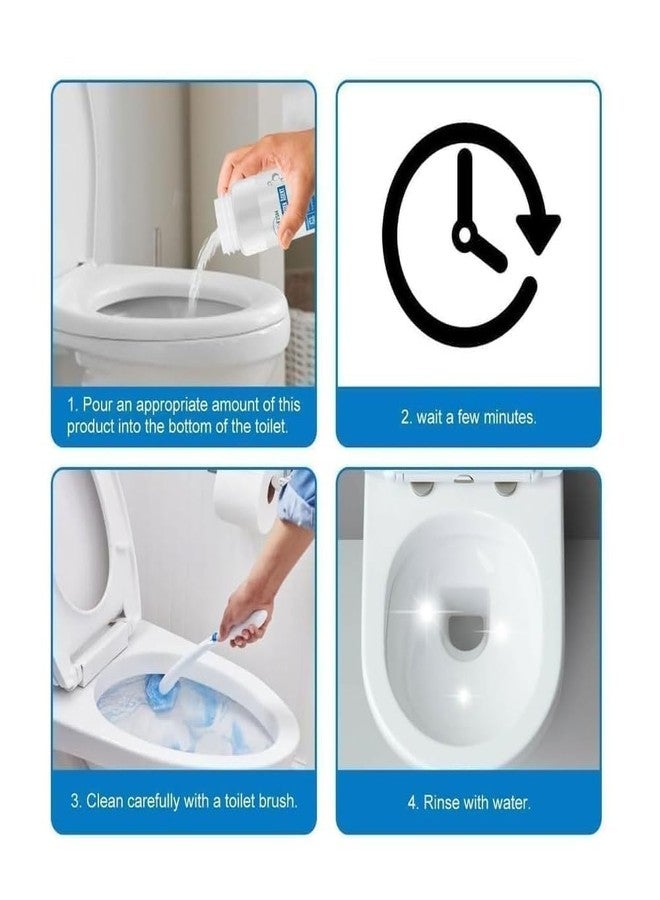 1. Pour an appropriate amount of this product into the bottom of the toilet.

2. wait a few minutes.

3. Clean carefully with a toilet brush.

4. Rinse with water.