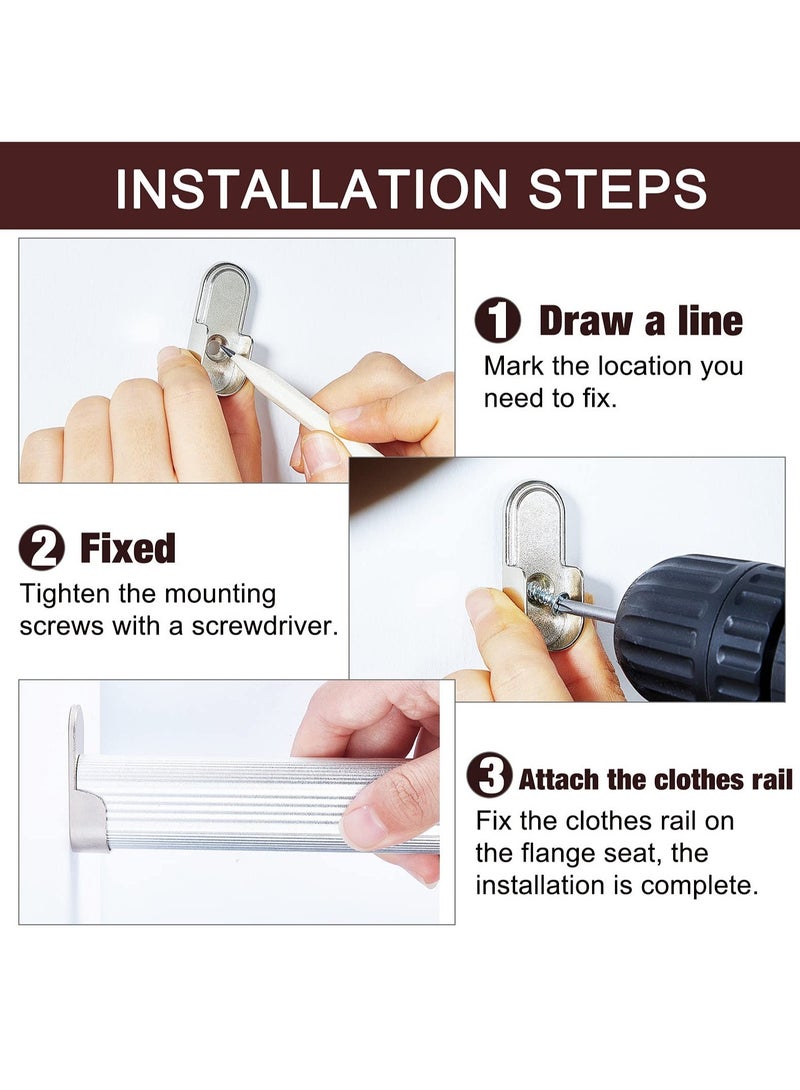 INSTALLATION STEPS

1 Draw a line
Mark the location you need to fix.

2 Fixed
Tighten the mounting screws with a screwdriver.

3 Attach the clothes rail
Fix the clothes rail on the flange seat, the installation is complete.