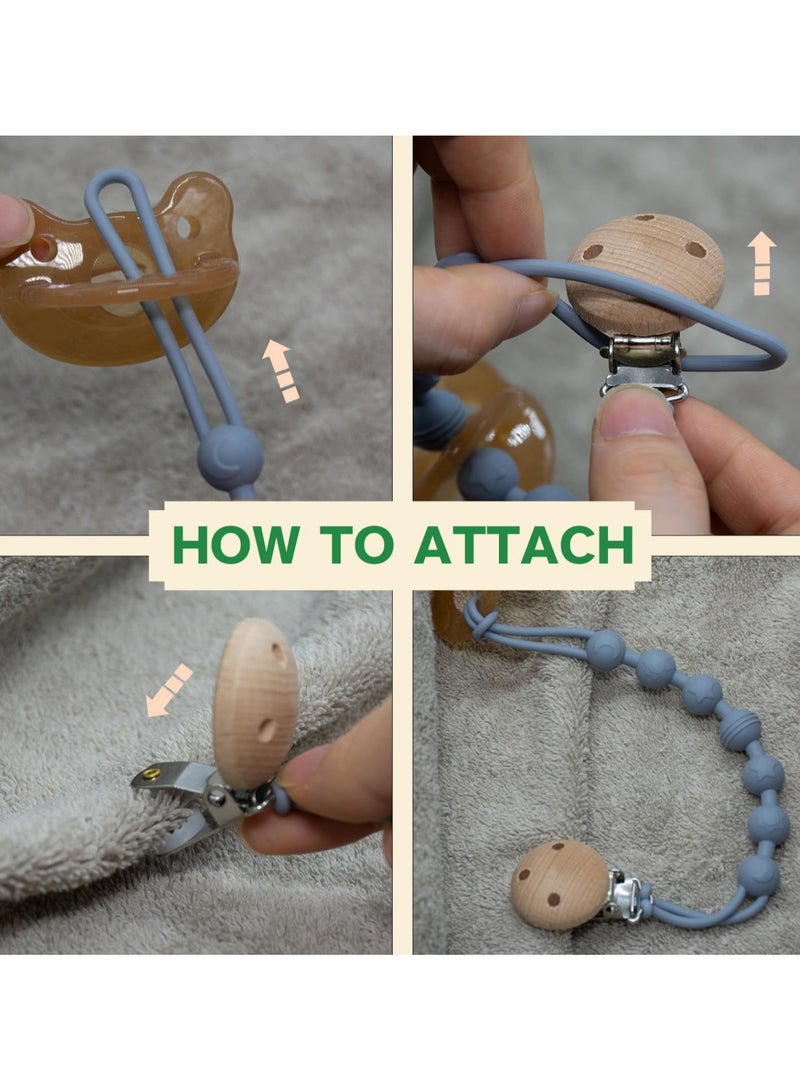 HOW TO ATTACH