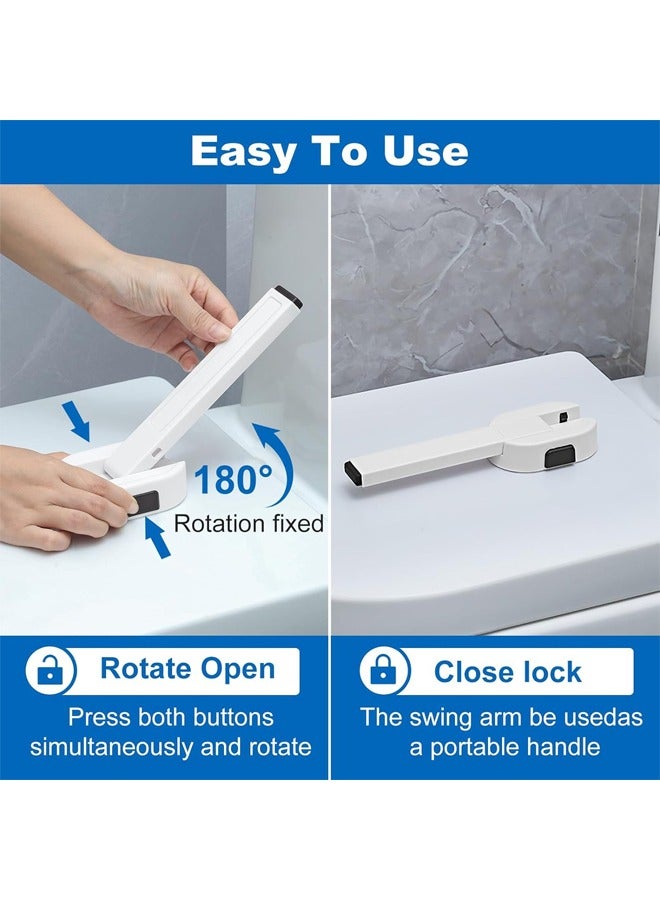 Easy To Use

180°

Rotation fixed

Rotate Open

Press both buttons simultaneously and rotate

Close lock

The swing arm be usedas a portable handle