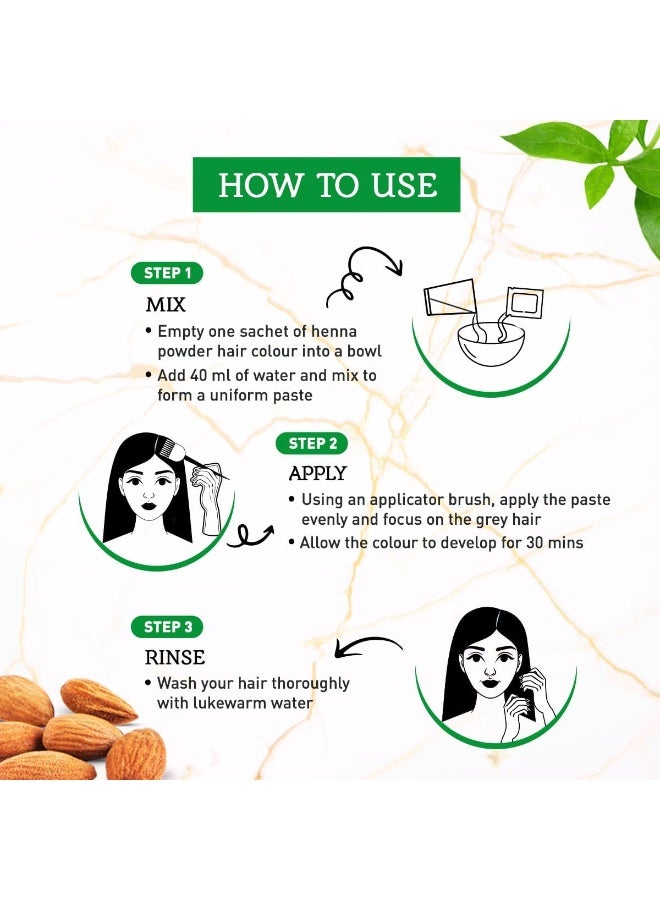 HOW TO USE

STEP 1
MIX
• Empty one sachet of henna powder hair colour into a bowl
• Add 40 ml of water and mix to form a uniform paste

STEP 2
APPLY
• Using an applicator brush, apply the paste evenly and focus on the grey hair
• Allow the colour to develop for 30 mins

STEP 3
RINSE
• Wash your hair thoroughly with lukewarm water