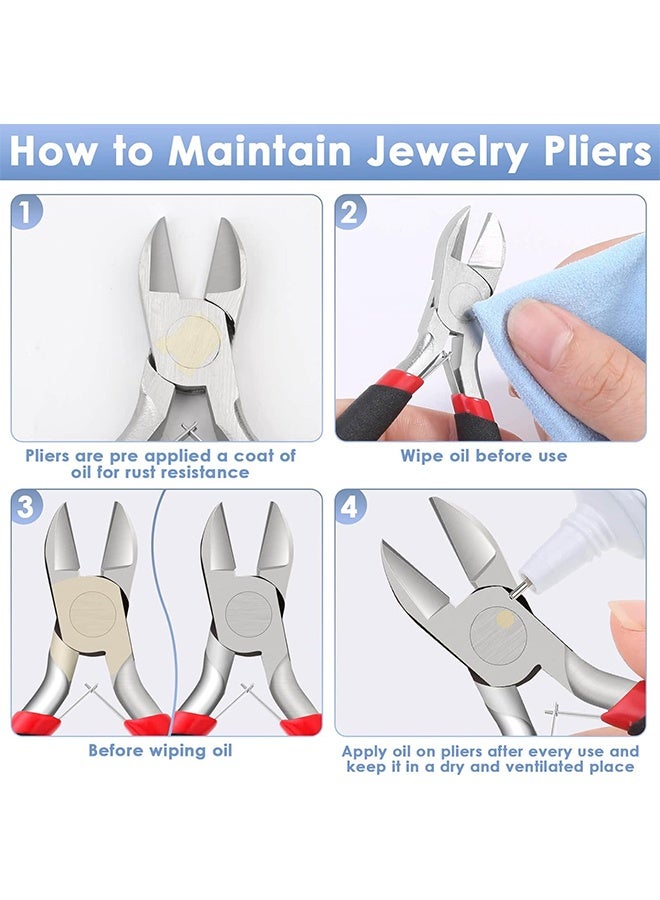 How to Maintain Jewelry Pliers

1

Pliers are pre applied a coat of oil for rust resistance

2

Wipe oil before use

3

Before wiping oil

4

Apply oil on pliers after every use and keep it in a dry and ventilated place