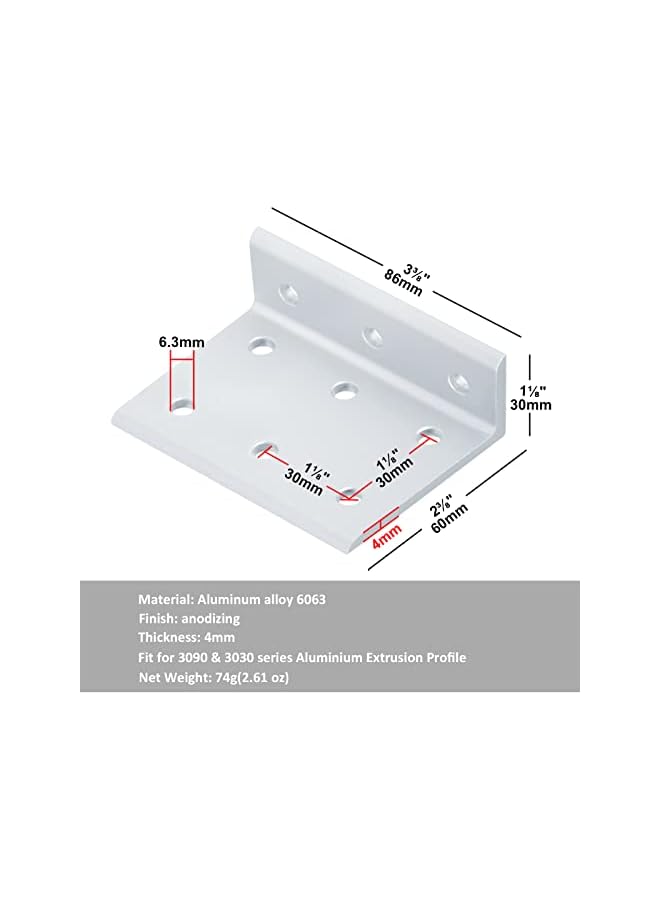 3⅜"
86mm

6.3mm

1⅛"
30mm

1⅛"
30mm

1⅛"
30mm

2⅜"
60mm

4mm

Material: Aluminum alloy 6063
Finish: anodizing
Thickness: 4mm
Fit for 3090 & 3030 series Aluminium Extrusion Profile
Net Weight: 74g(2.61 oz)