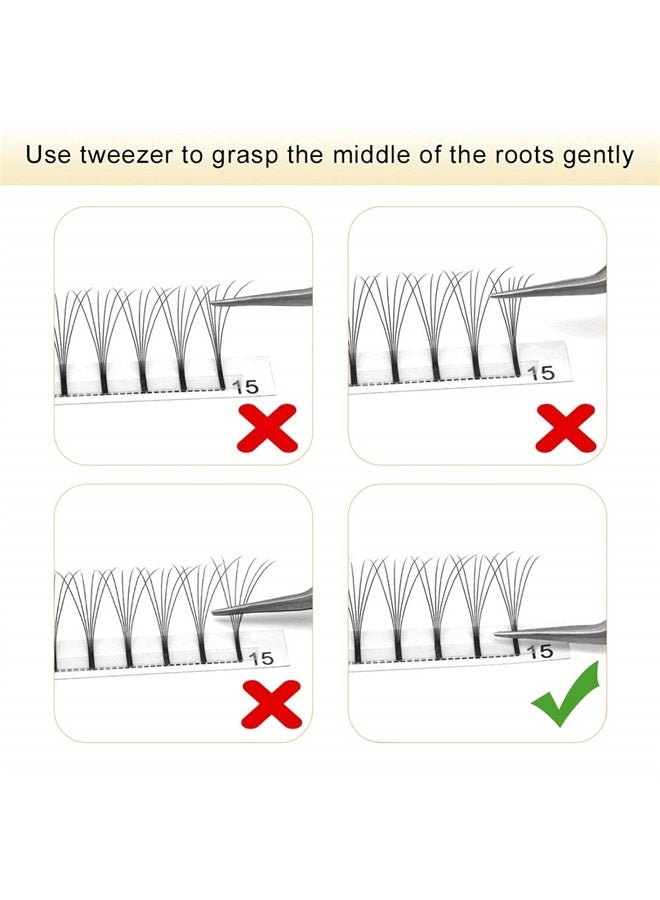 Use tweezer to grasp the middle of the roots gently

15

15

15

15