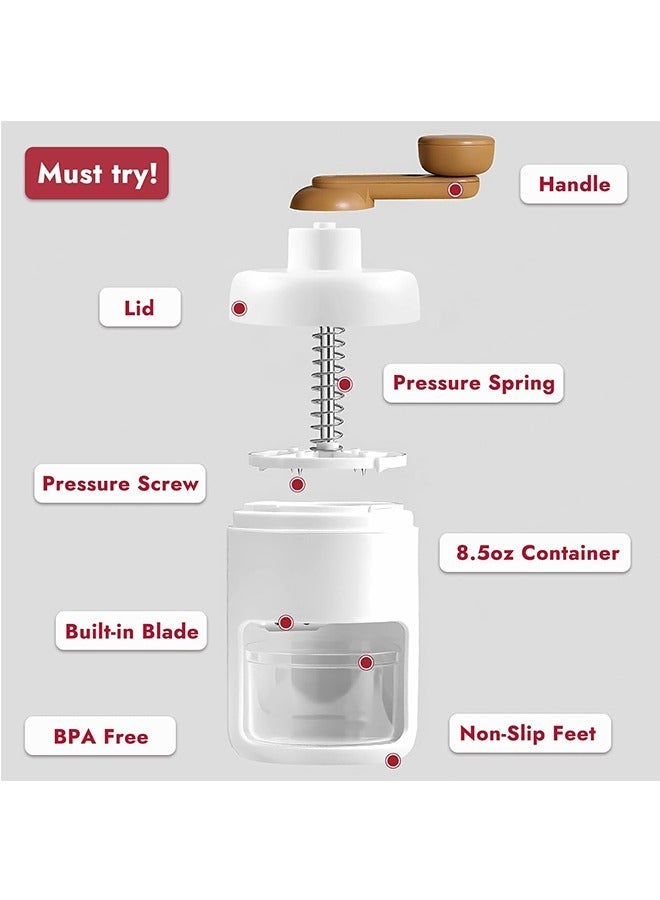 Must try!

Handle

Lid

Pressure Spring

Pressure Screw

8.5oz Container

Built-in Blade

BPA Free

Non-Slip Feet