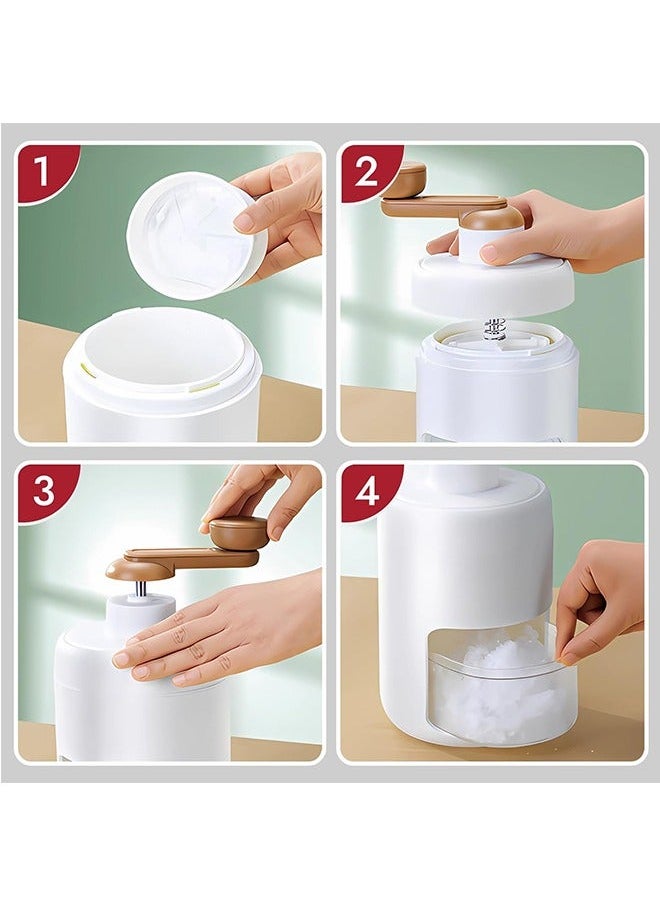 1

2

3

4