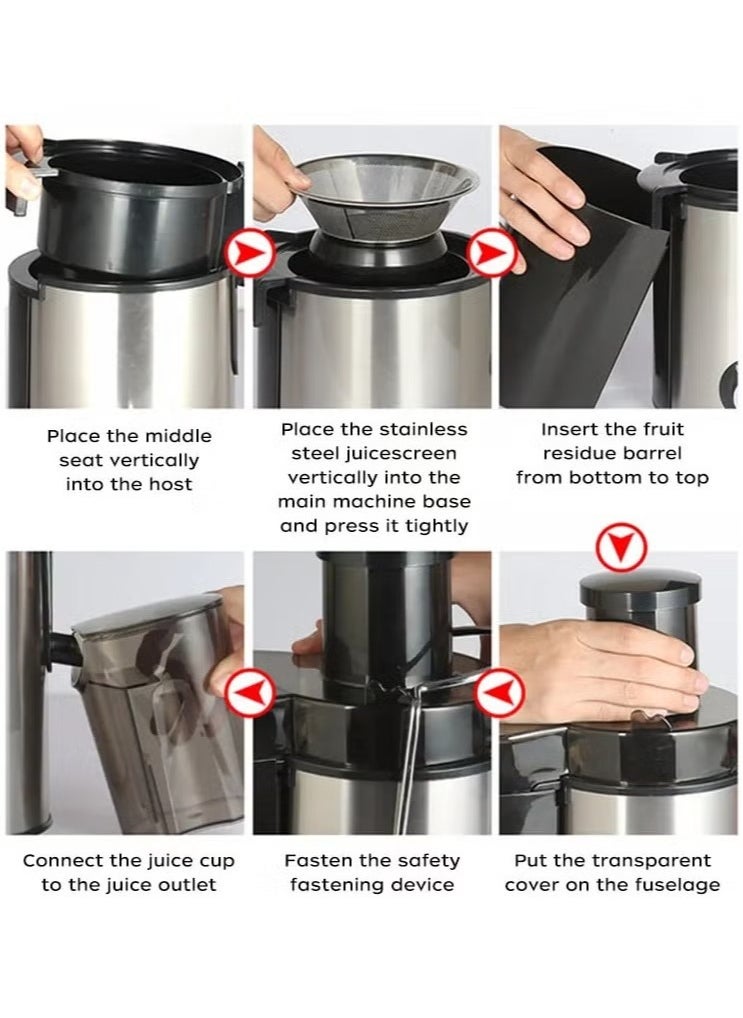 Place the middle seat vertically into the host

Place the stainless steel juicescreen vertically into the main machine base and press it tightly

Insert the fruit residue barrel from bottom to top

Connect the juice cup to the juice outlet

Fasten the safety fastening device

Put the transparent cover on the fuselage