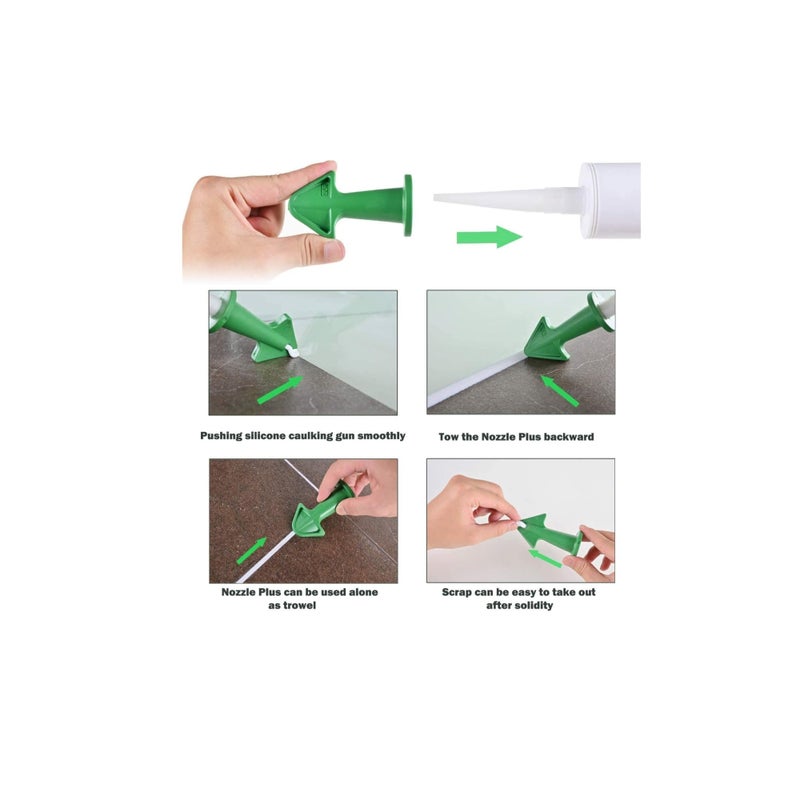 Pushing silicone caulking gun smoothly

Tow the Nozzle Plus backward

Nozzle Plus can be used alone as trowel

Scrap can be easy to take out after solidity