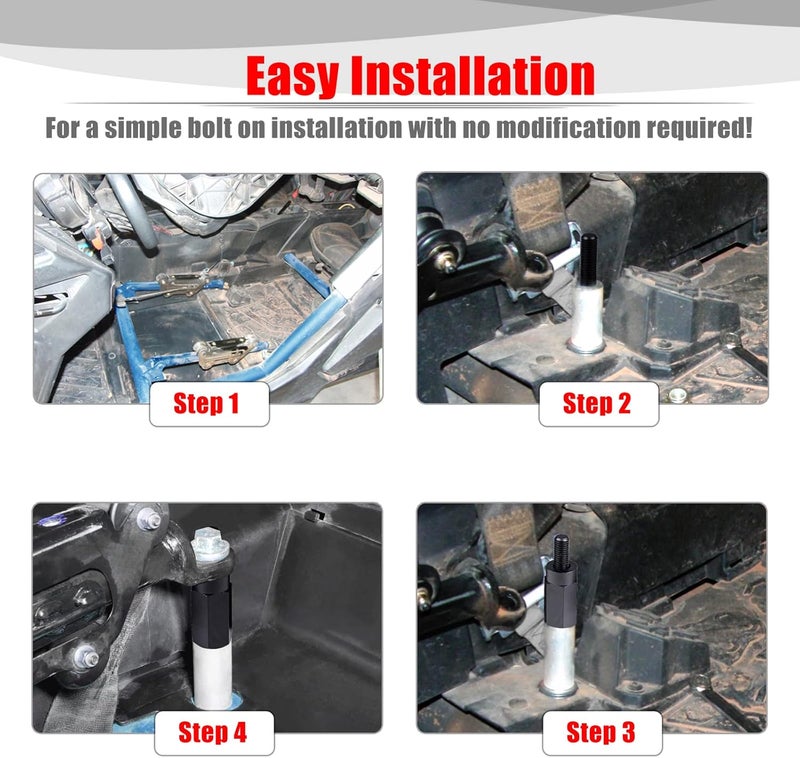 Easy Installation

For a simple bolt on installation with no modification required!

Step 1

Step 2

Step 4

Step 3