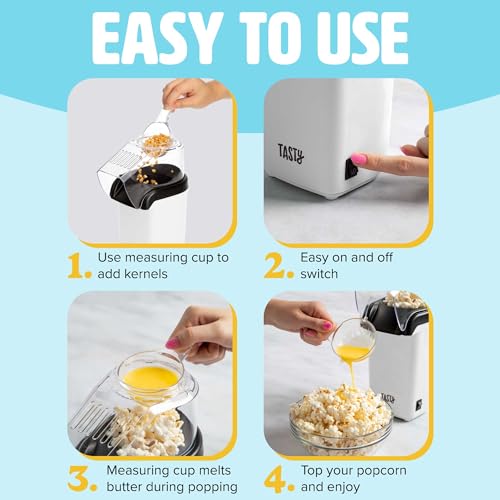 EASY TO USE

TASTY

1. Use measuring cup to add kernels

2. Easy on and off switch

TASTY

3. Measuring cup melts butter during popping

4. Top your popcorn and enjoy