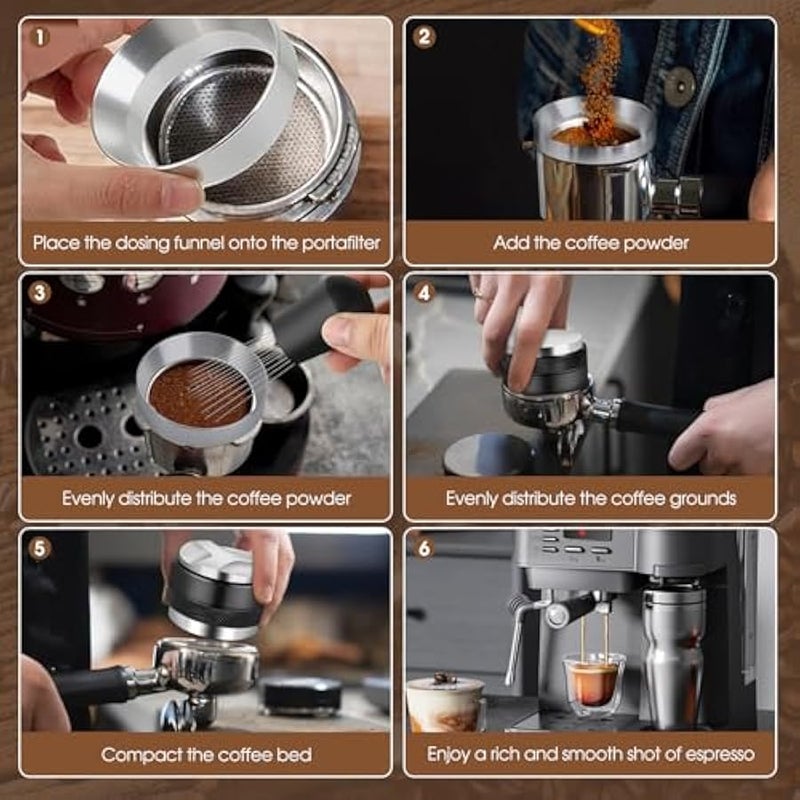 1
Place the dosing funnel onto the portafilter

2
Add the coffee powder

3
Evenly distribute the coffee powder

4
Evenly distribute the coffee grounds

5
Compact the coffee bed

6
Enjoy a rich and smooth shot of espresso