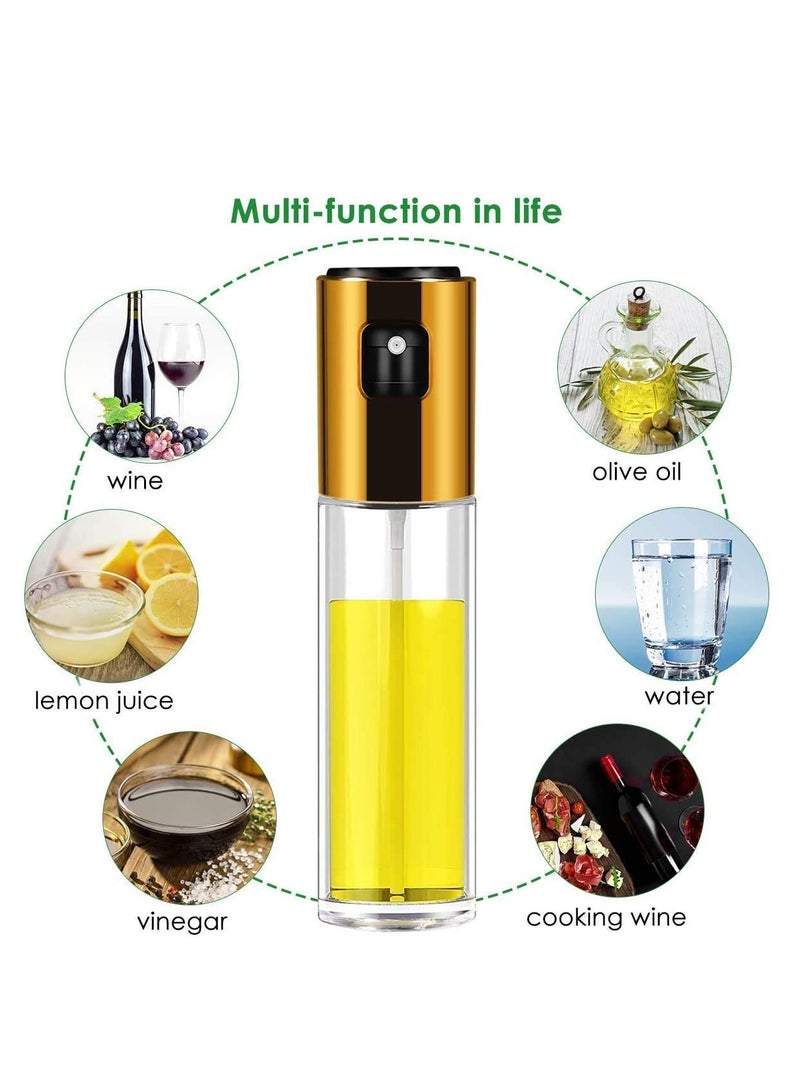 Multi-function in life

wine

olive oil

lemon juice

water

vinegar

cooking wine