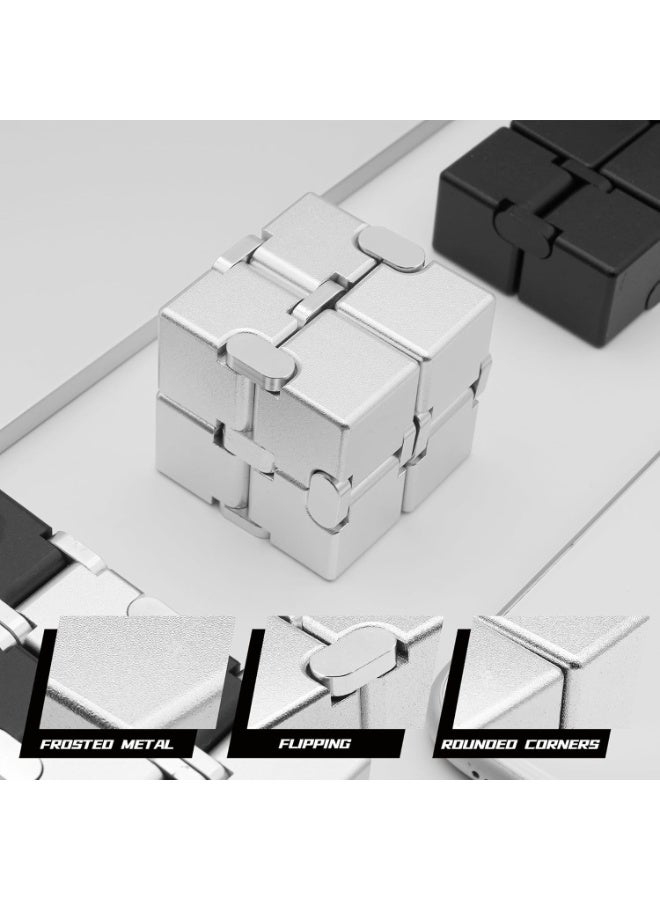 FROSTED METAL

FLIPPING

ROUNDED CORNERS